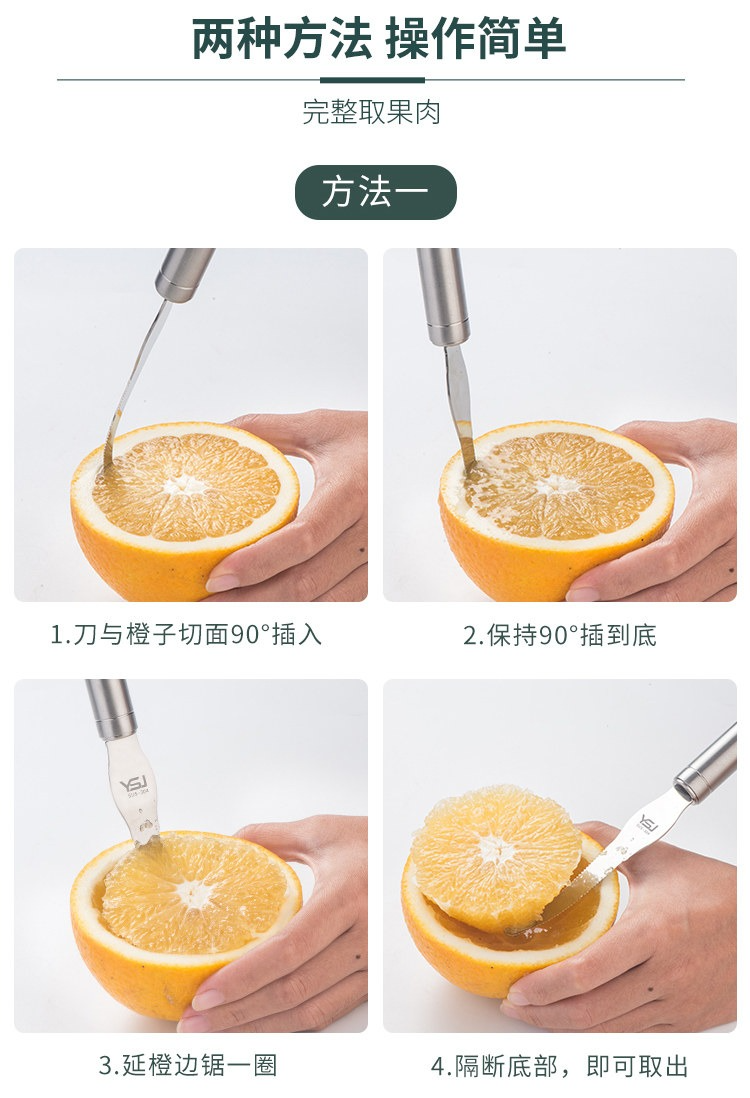 两种方法 操作简单

完整取果肉

方法一

1.刀与橙子切面90°插入

2.保持90°插到底

3.延橙边锯一圈

4.隔断底部，即可取出