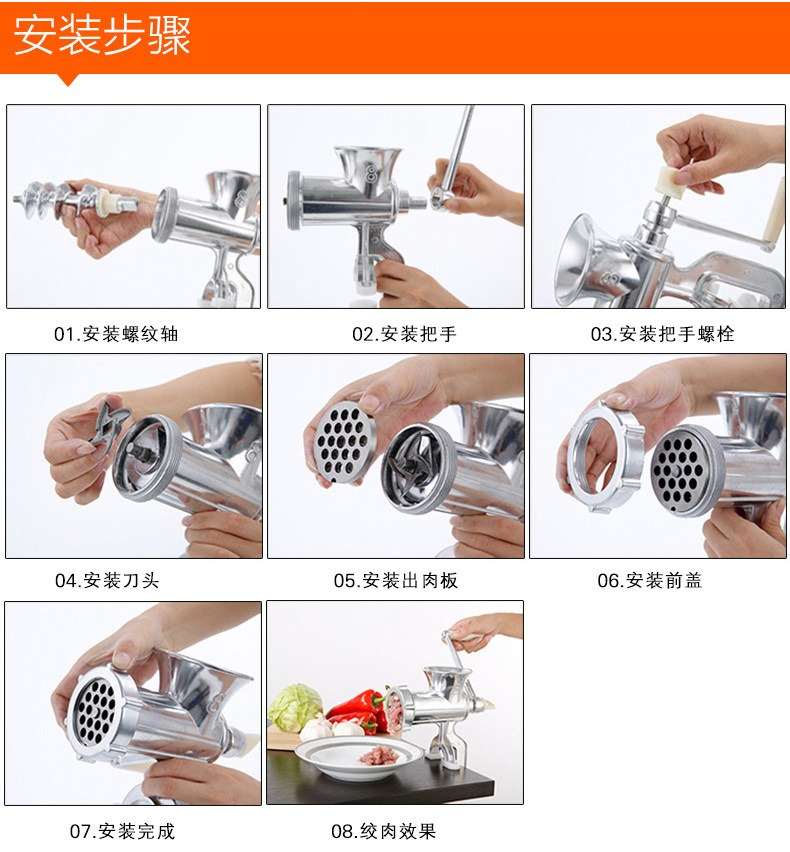 安装步骤

01.安装螺纹轴

02.安装把手

03.安装把手螺栓

04.安装刀头

05.安装出肉板

06.安装前盖

07.安装完成

08.绞肉效果