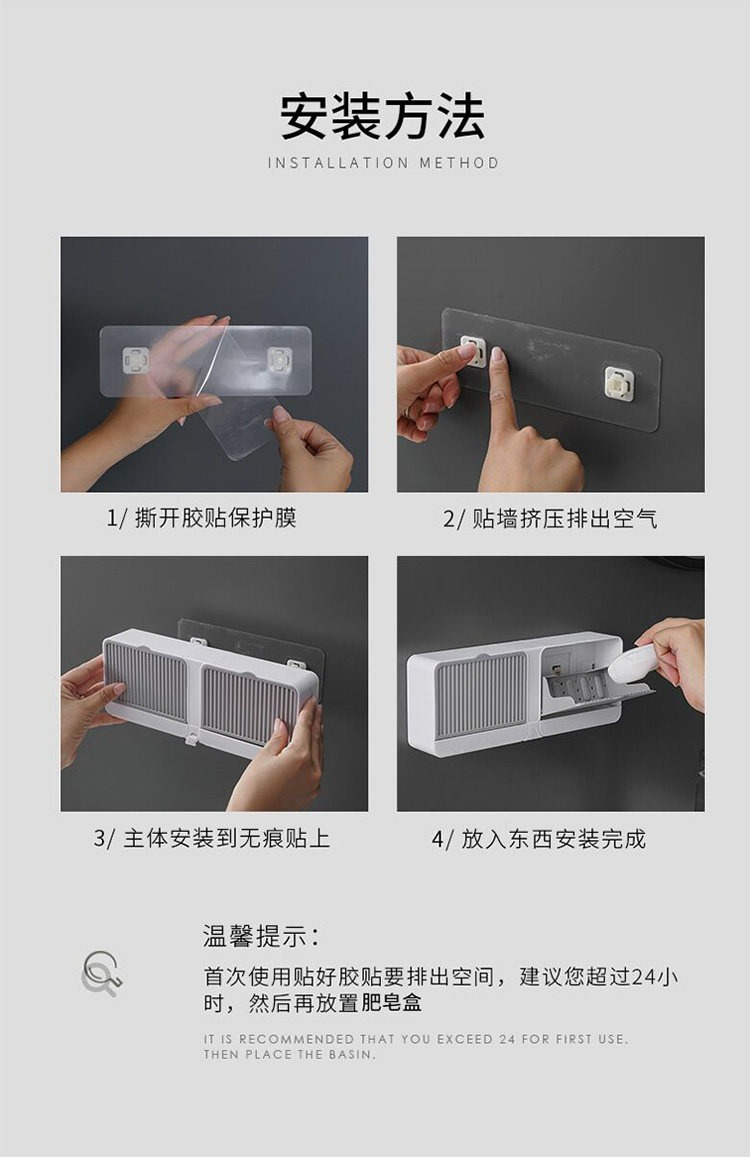 安装方法
INSTALLATION METHOD

1/ 撕开胶贴保护膜

2/ 贴墙挤压排出空气

3/ 主体安装到无痕贴上

4/ 放入东西安装完成

温馨提示：
首次使用贴好胶贴要排出空间，建议您超过24小时，然后再放置肥皂盒

IT IS RECOMMENDED THAT YOU EXCEED 24 FOR FIRST USE. THEN PLACE THE BASIN.