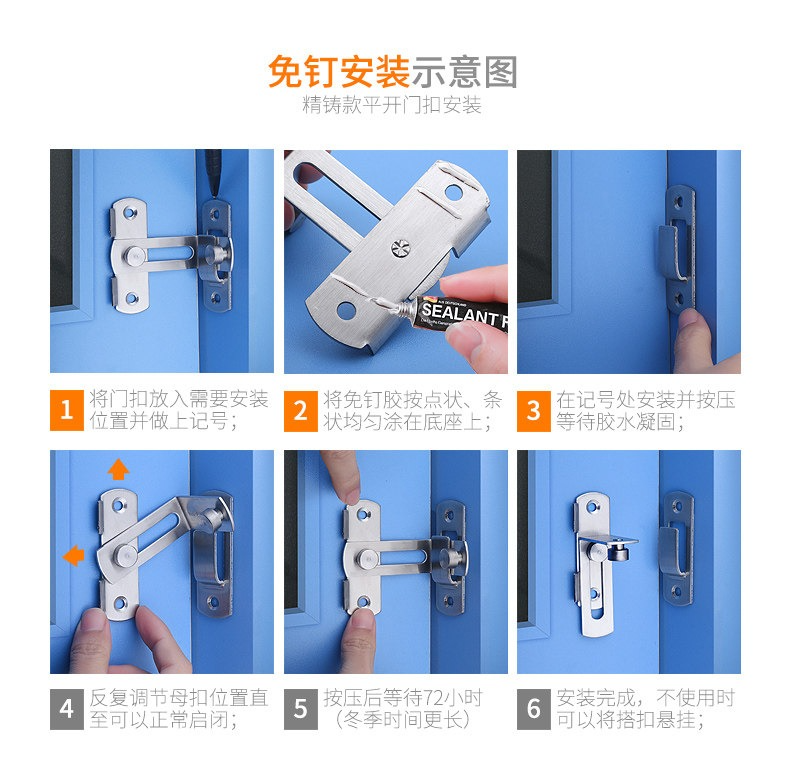 免钉安装示意图
精铸款平开门扣安装

SEALANT

1 将门扣放入需要安装位置并做上记号；

2 将免钉胶按点状、条状均匀涂在底座上；

3 在记号处安装并按压等待胶水凝固；

4 反复调节母扣位置直至可以正常启闭；

5 按压后等待72小时（冬季时间更长）

6 安装完成，不使用时可以将搭扣悬挂；