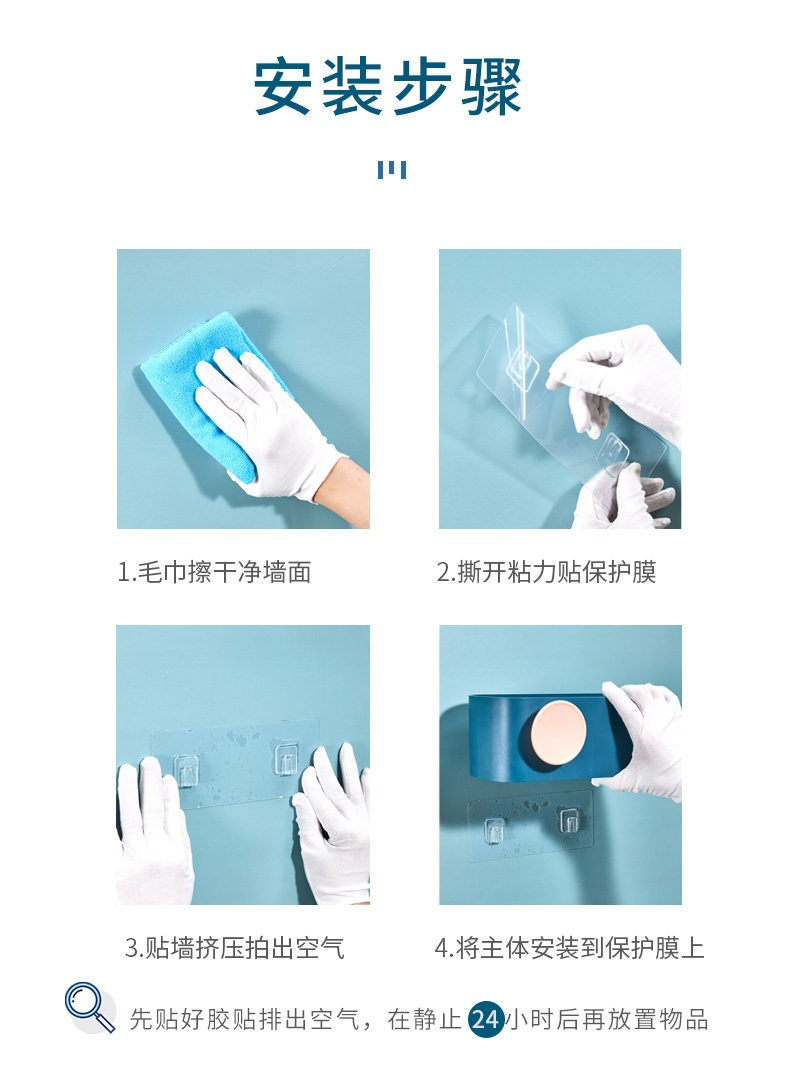 安装步骤

1.毛巾擦干净墙面

2.撕开粘力贴保护膜

3.贴墙挤压拍出空气

4.将主体安装到保护膜上

先贴好胶贴排出空气，在静止24小时后再放置物品