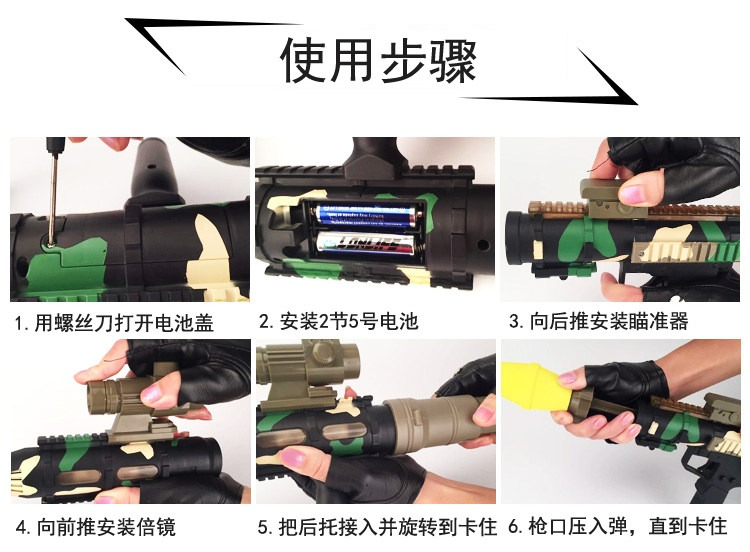 使用步骤

1. 用螺丝刀打开电池盖

2. 安装2节5号电池

3. 向后推安装瞄准器

4. 向前推安装倍镜

5. 把后托接入并旋转到卡住

6. 枪口压入弹，直到卡住