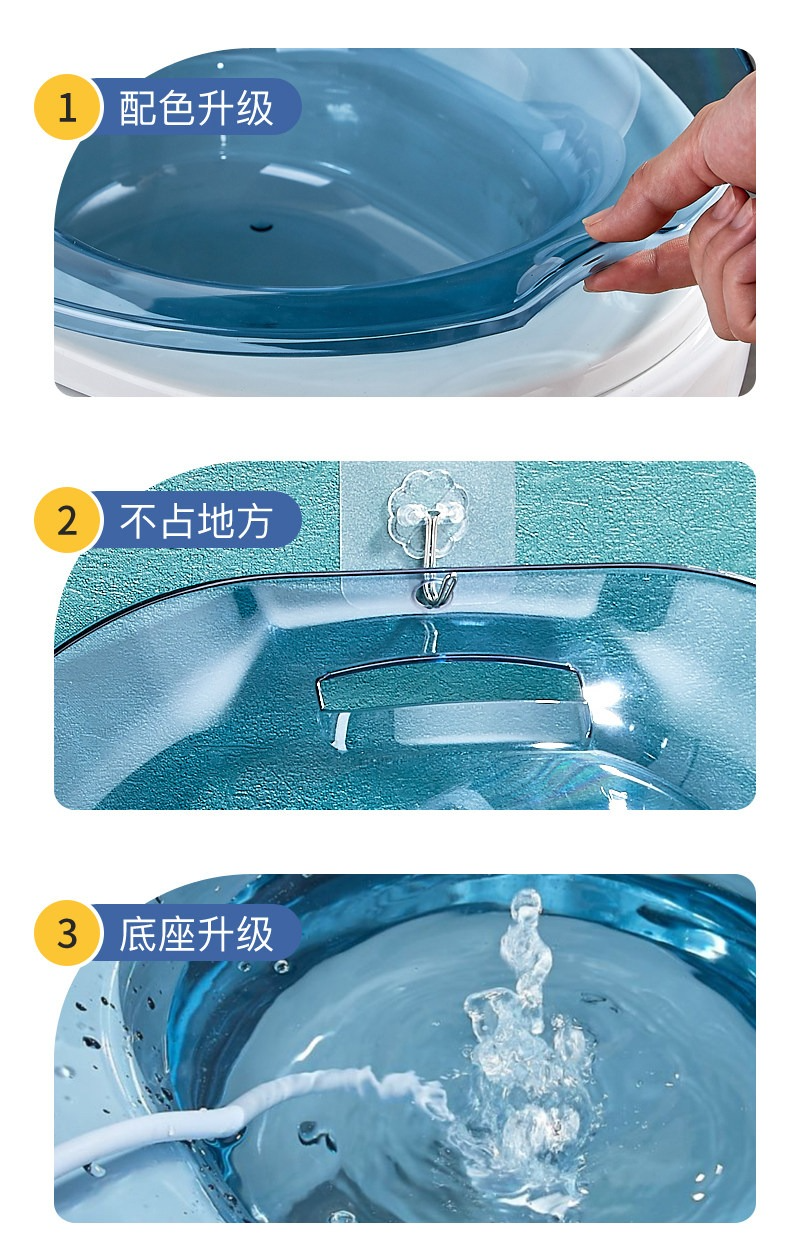 1 配色升级

2 不占地方

3 底座升级