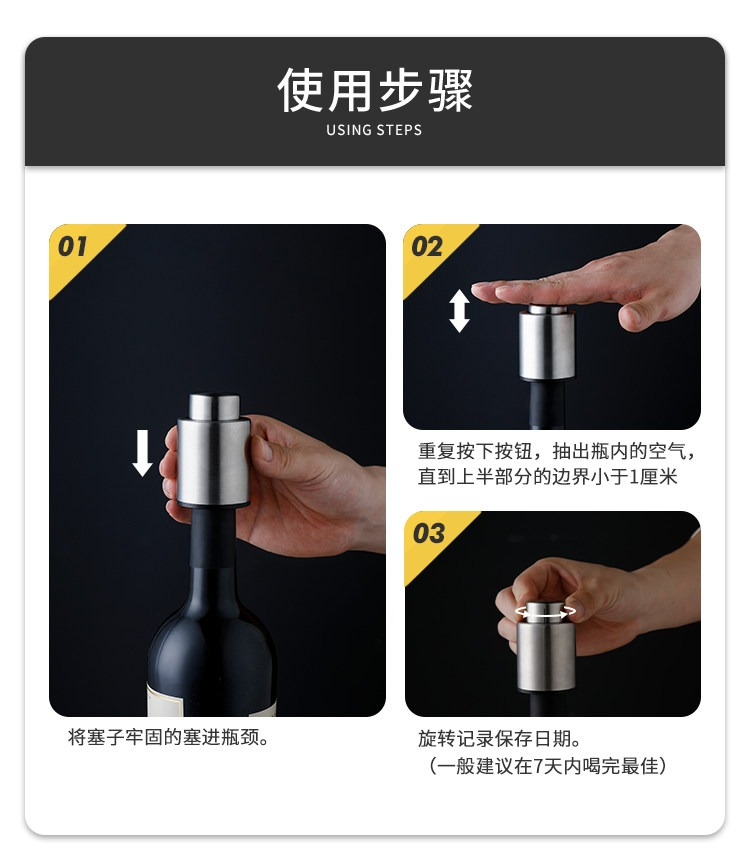 使用步骤
USING STEPS

01

将塞子牢固的塞进瓶颈。

02

重复按下按钮，抽出瓶内的空气，直到上半部分的边界小于1厘米

03

旋转记录保存日期。
（一般建议在7天内喝完最佳）