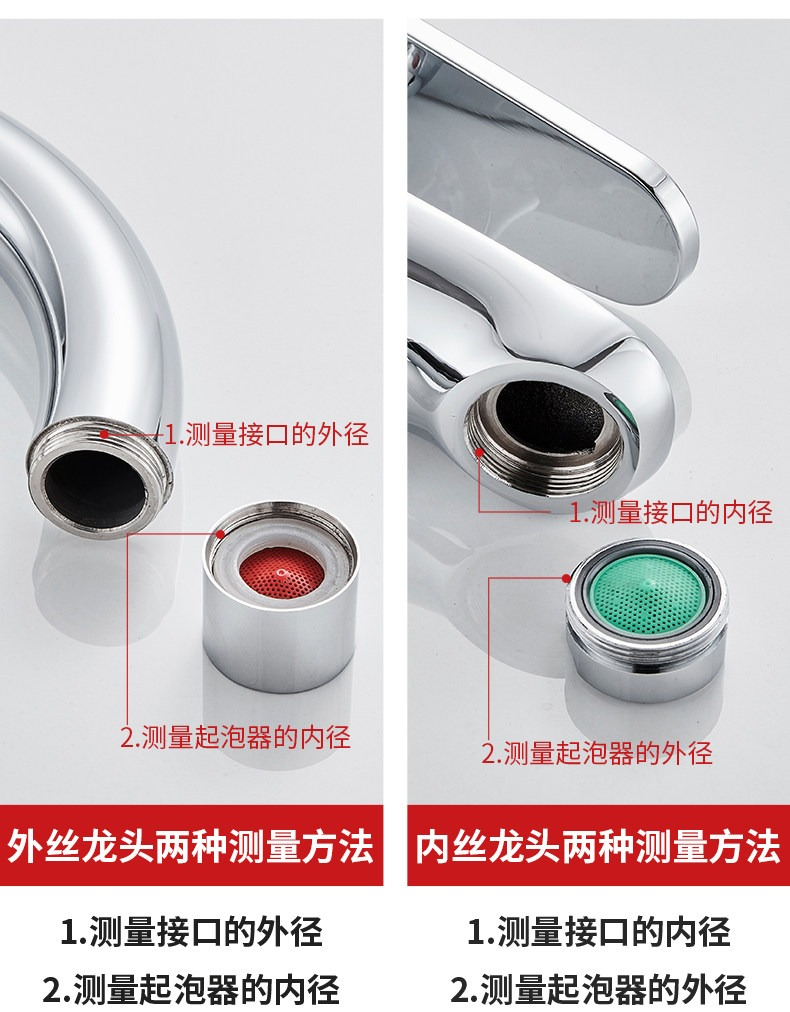 1.测量接口的外径

2.测量起泡器的内径

外丝龙头两种测量方法

1.测量接口的外径

2.测量起泡器的内径

1.测量接口的内径

2.测量起泡器的外径

内丝龙头两种测量方法

1.测量接口的内径

2.测量起泡器的外径