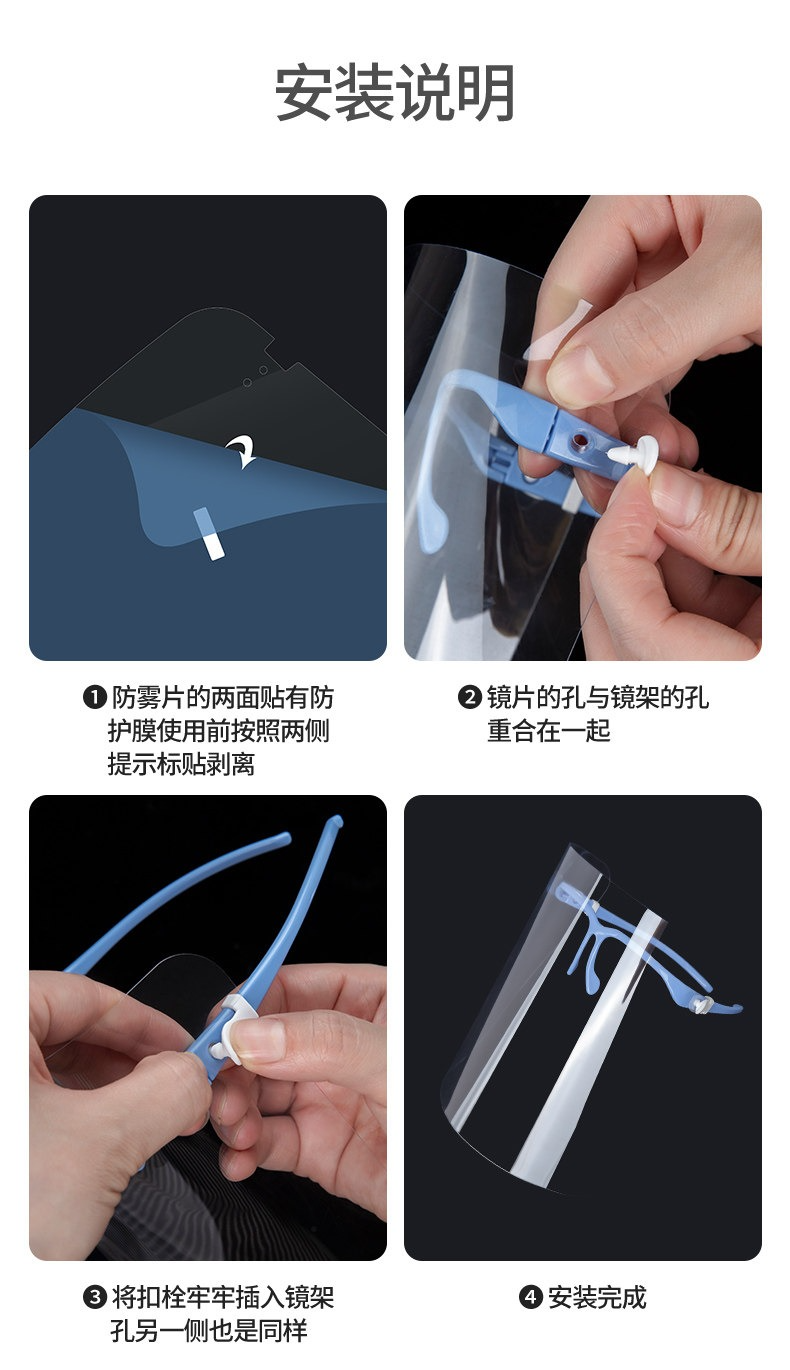 安装说明

❶ 防雾片的两面贴有防护膜使用前按照两侧提示标贴剥离

❷ 镜片的孔与镜架的孔重合在一起

❸ 将扣栓牢牢插入镜架孔另一侧也是同样

❹ 安装完成