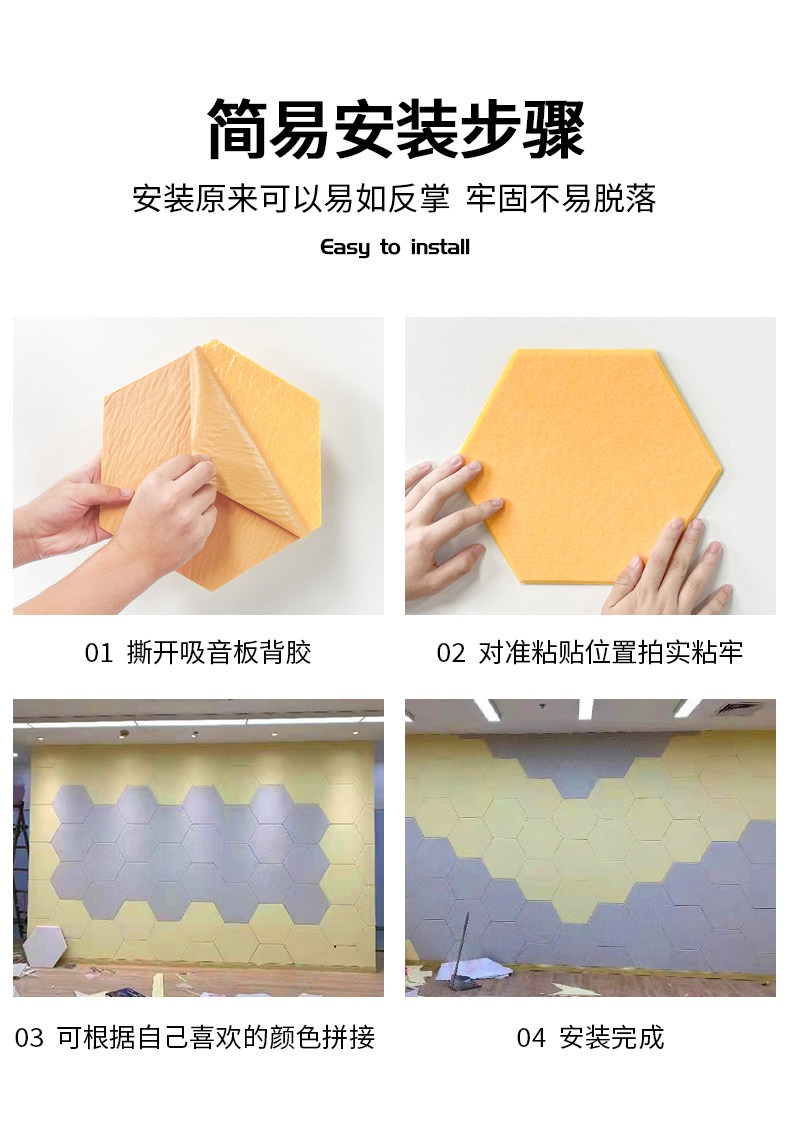 简易安装步骤

安装原来可以易如反掌 牢固不易脱落

Easy to install

01 撕开吸音板背胶

02 对准粘贴位置拍实粘牢

03 可根据自己喜欢的颜色拼接

04 安装完成