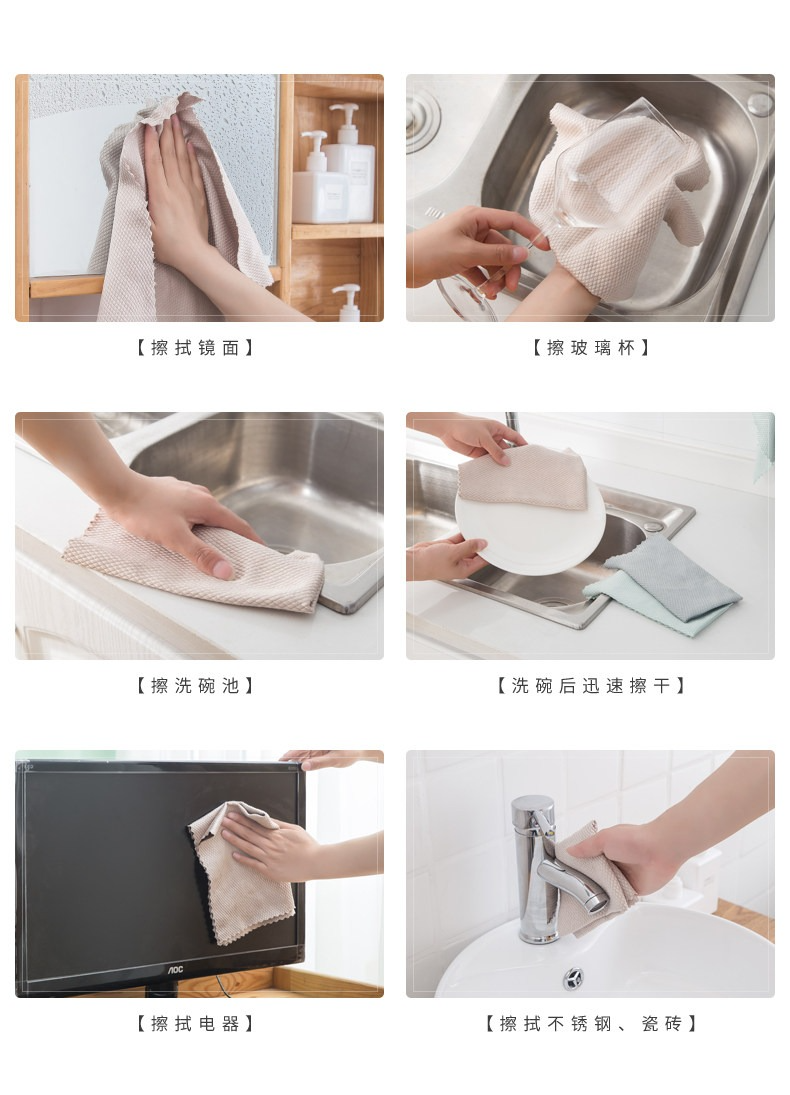 【擦拭镜面】

【擦玻璃杯】

【擦洗碗池】

【洗碗后迅速擦干】

AOC

【擦拭电器】

【擦拭不锈钢、瓷砖】