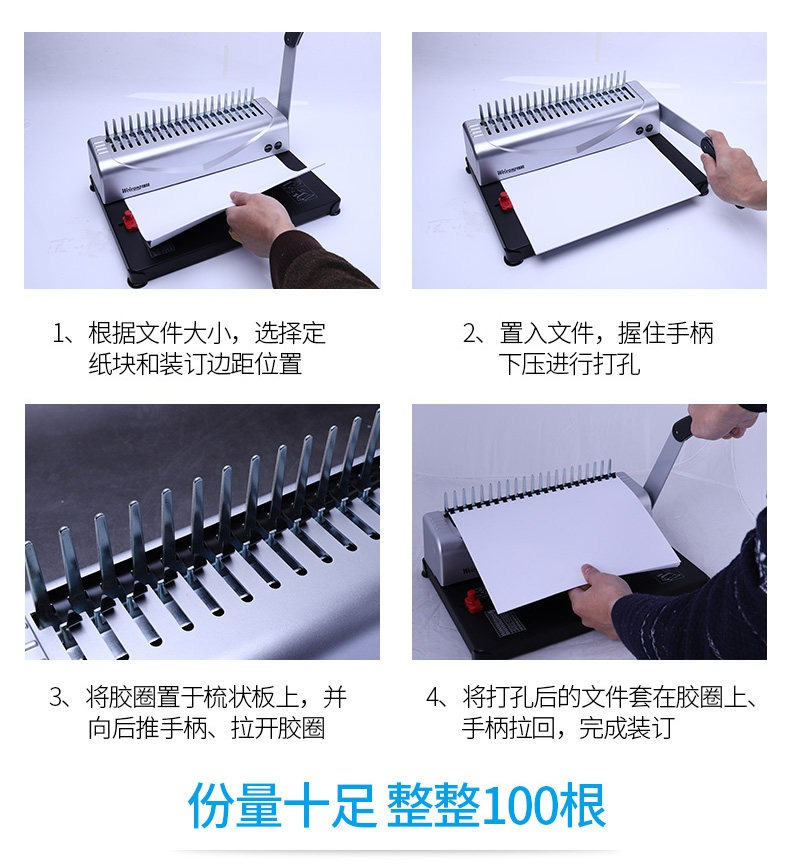 1、根据文件大小，选择定纸块和装订边距位置

2、置入文件，握住手柄下压进行打孔

3、将胶圈置于梳状板上，并向后推手柄、拉开胶圈

4、将打孔后的文件套在胶圈上、手柄拉回，完成装订

份量十足 整整100根