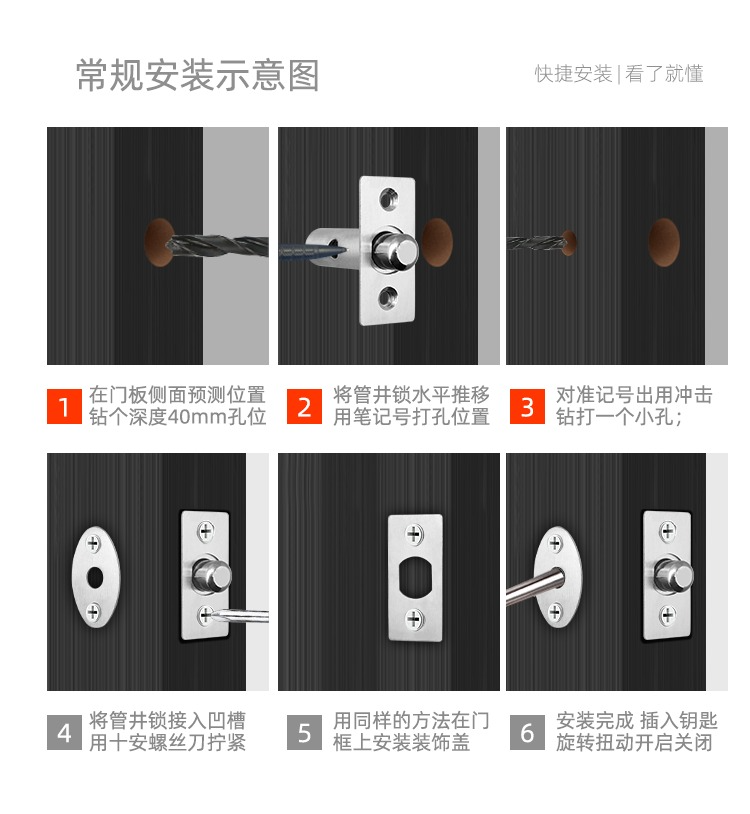 常规安装示意图

快捷安装 | 看了就懂

1 在门板侧面预测位置
钻个深度40mm孔位

2 将管井锁水平推移
用笔记号打孔位置

3 对准记号出用冲击
钻打一个小孔；

4 将管井锁接入凹槽
用十安螺丝刀拧紧

5 用同样的方法在门
框上安装装饰盖

6 安装完成 插入钥匙
旋转扭动开启关闭