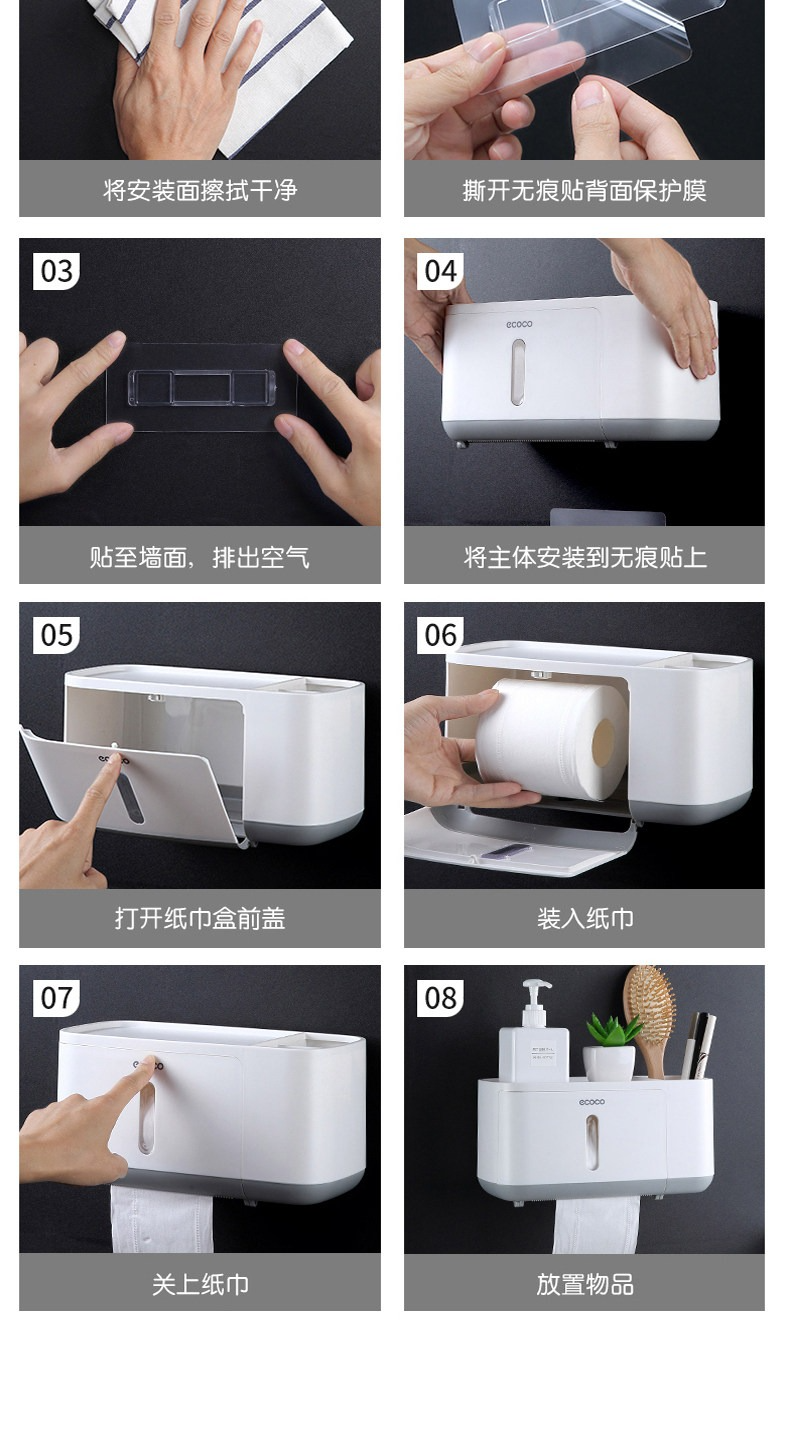 将安装面擦拭干净

撕开无痕贴背面保护膜

03

贴至墙面，排出空气

04

ecoco

将主体安装到无痕贴上

05

ecoco

打开纸巾盒前盖

06

装入纸巾

07

ecoco

关上纸巾

08

ecoco

放置物品