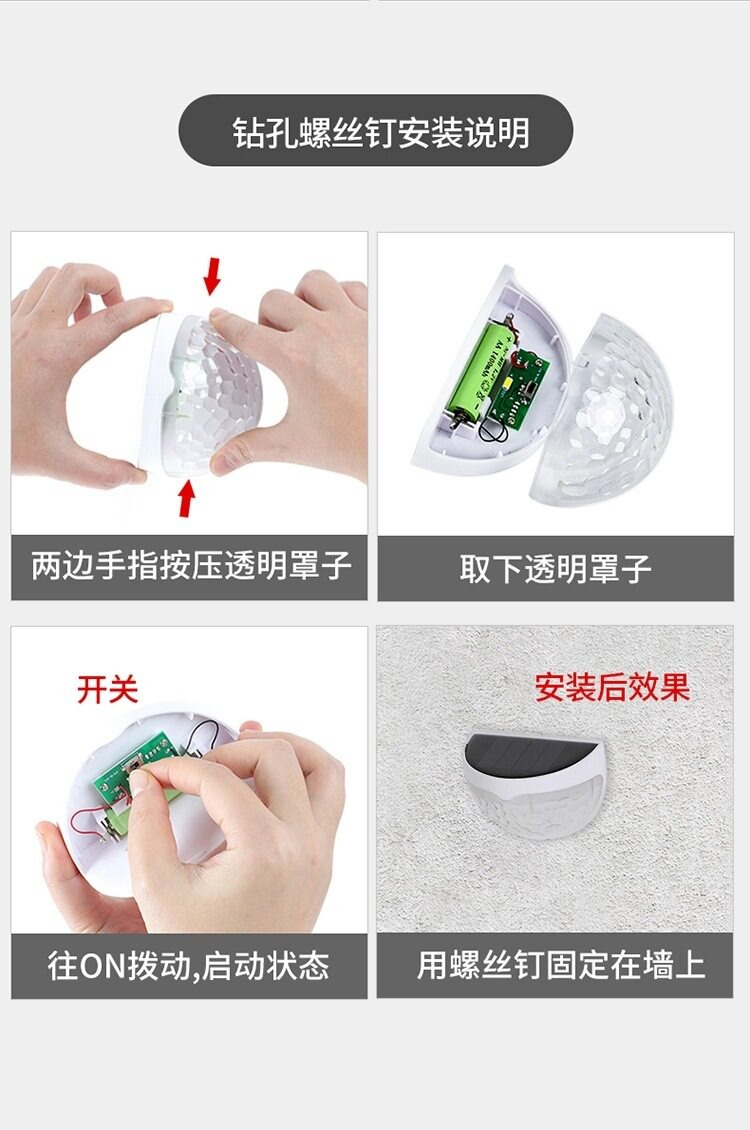 钻孔螺丝钉安装说明

两边手指按压透明罩子

取下透明罩子

开关

往ON拨动,启动状态

安装后效果

用螺丝钉固定在墙上