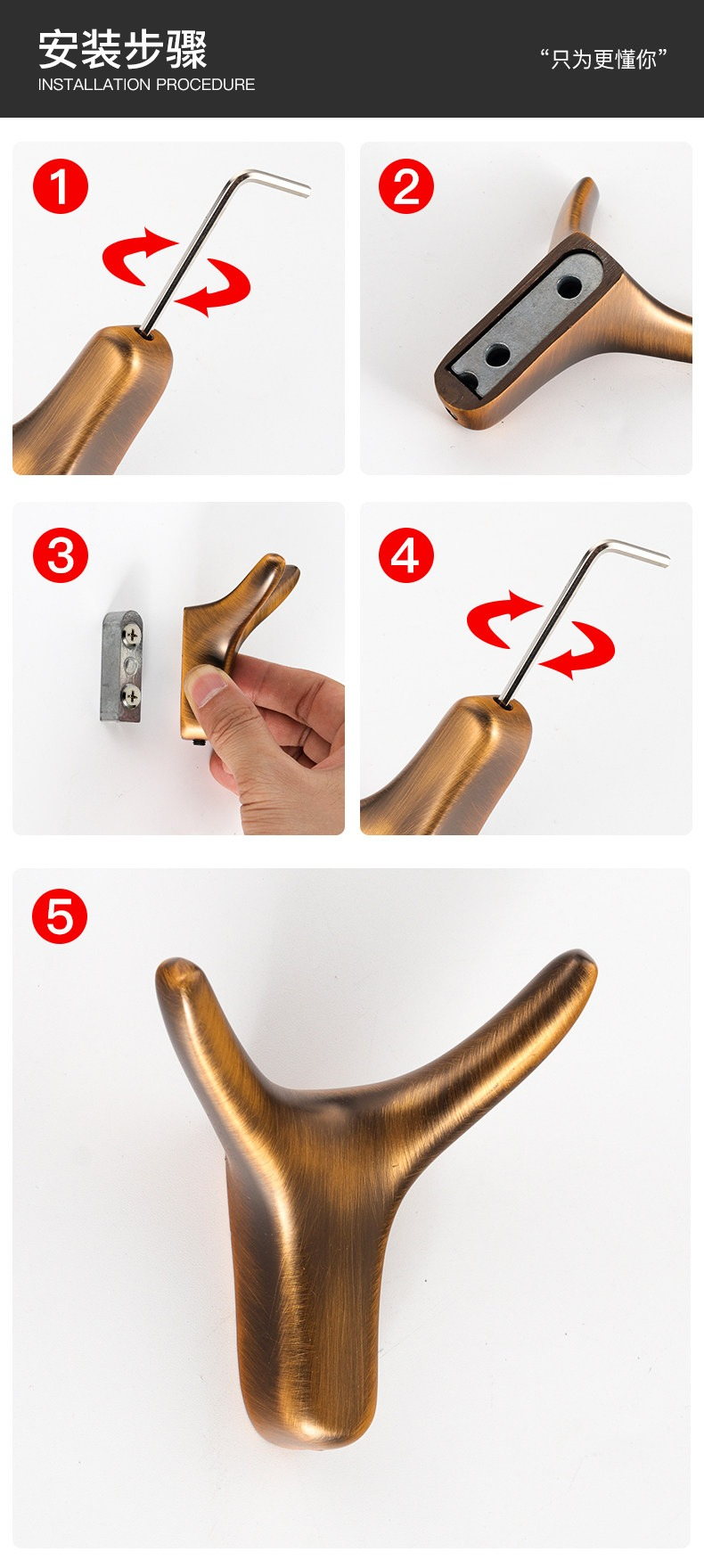 安装步骤
INSTALLATION PROCEDURE

“只为更懂你”

1

2

3

4

5