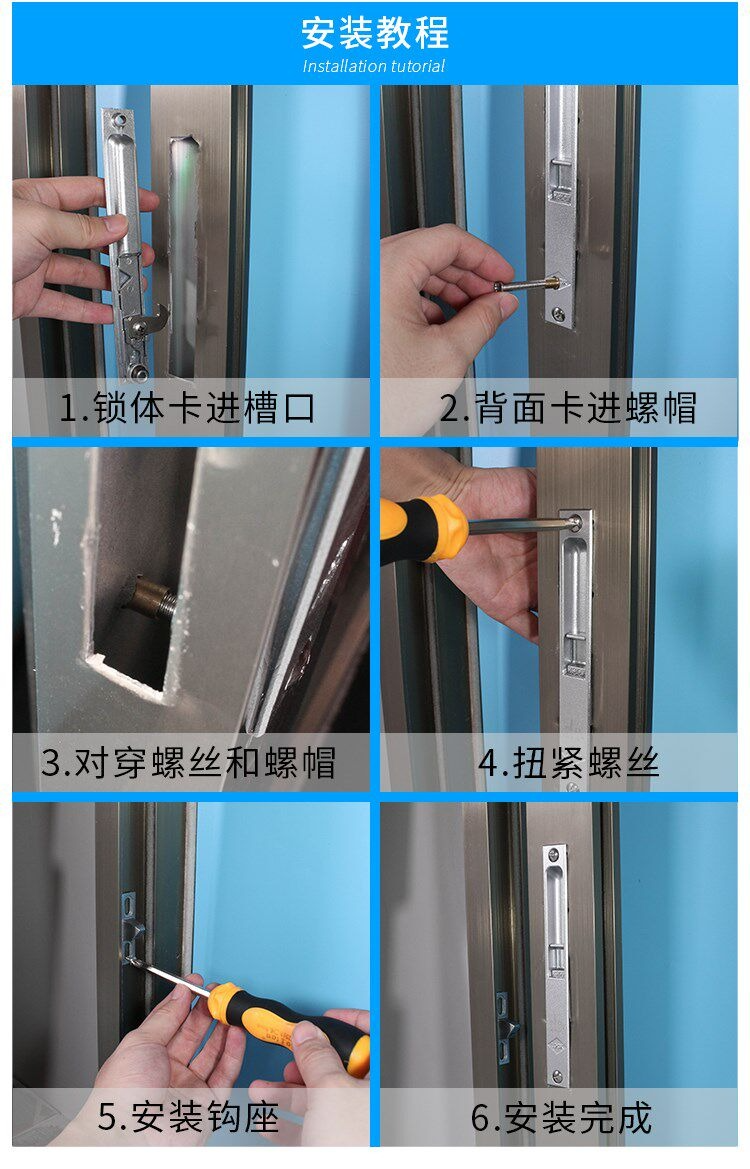 安装教程
Installation tutorial

1.锁体卡进槽口

2.背面卡进螺帽

3.对穿螺丝和螺帽

4.扭紧螺丝

5.安装钩座

6.安装完成