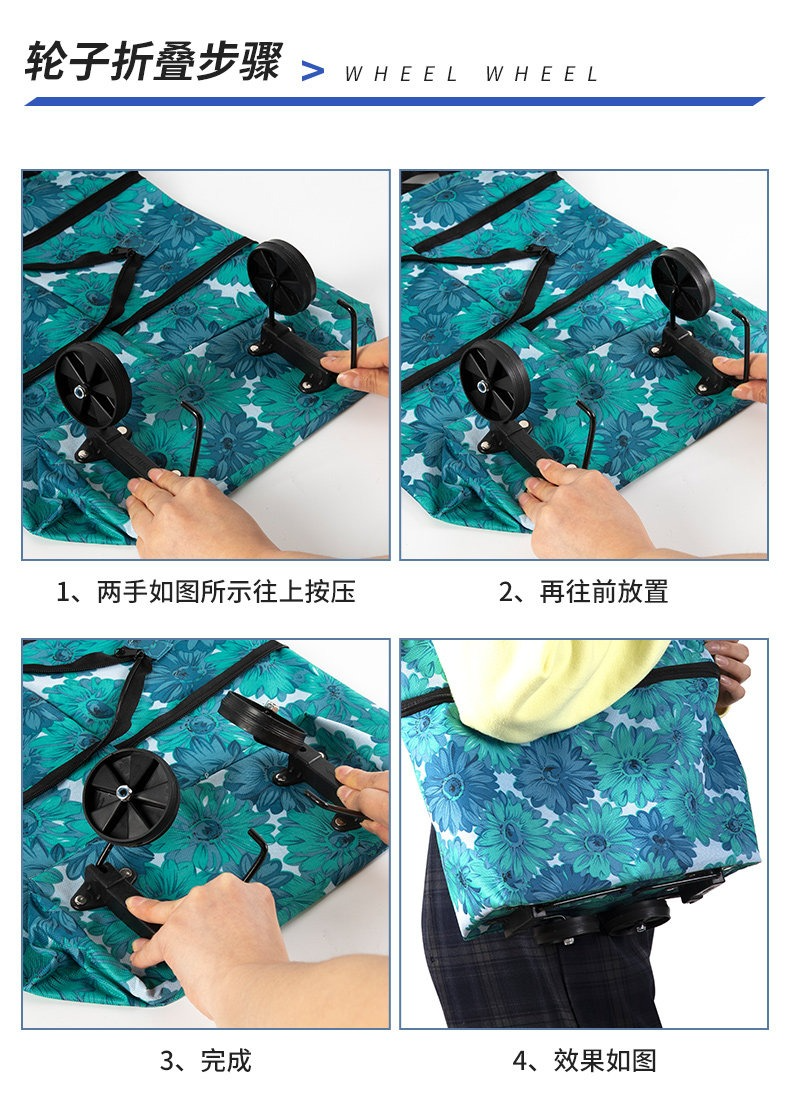 轮子折叠步骤 > WHEEL WHEEL

1、两手如图所示往上按压

2、再往前放置

3、完成

4、效果如图