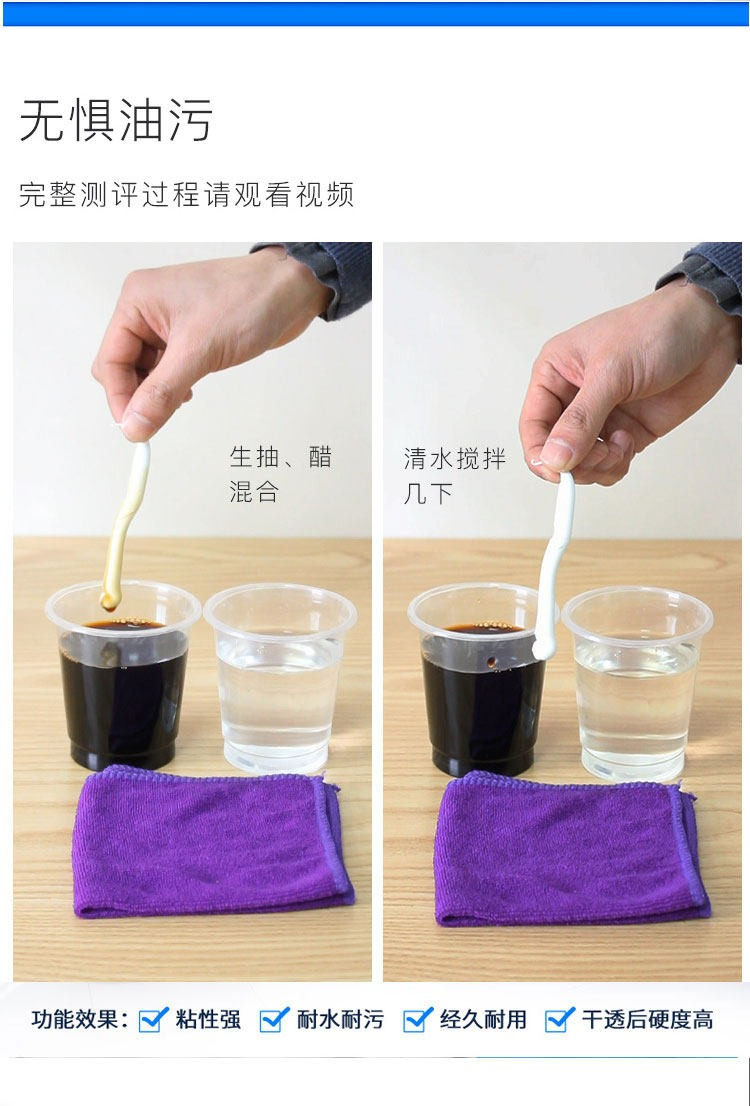 无惧油污

完整测评过程请观看视频

生抽、醋混合

清水搅拌几下

功能效果： 粘性强 耐水耐污 经久耐用 干透后硬度高