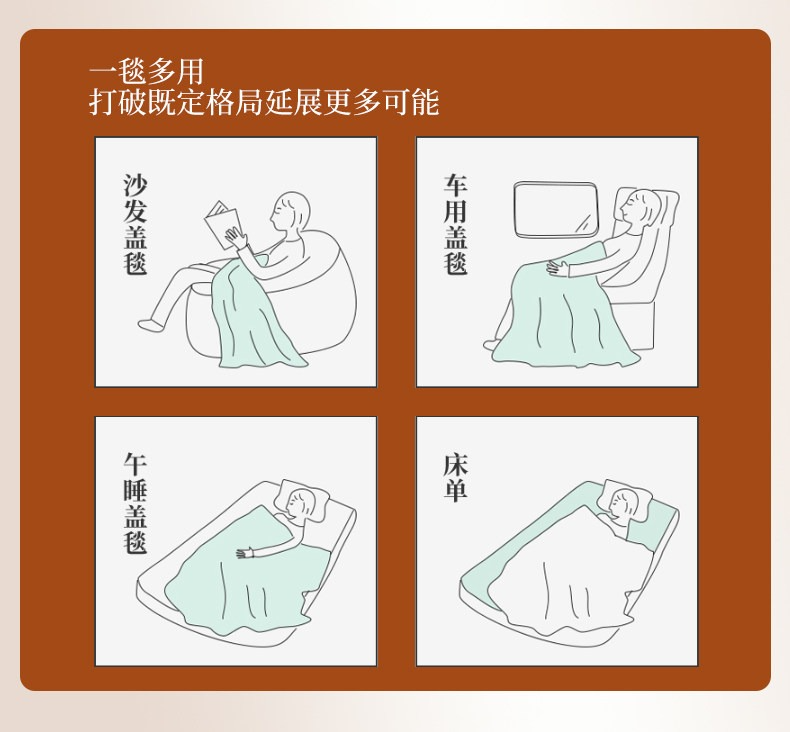 一毯多用
打破既定格局延展更多可能

沙发盖毯

车用盖毯

午睡盖毯

床单