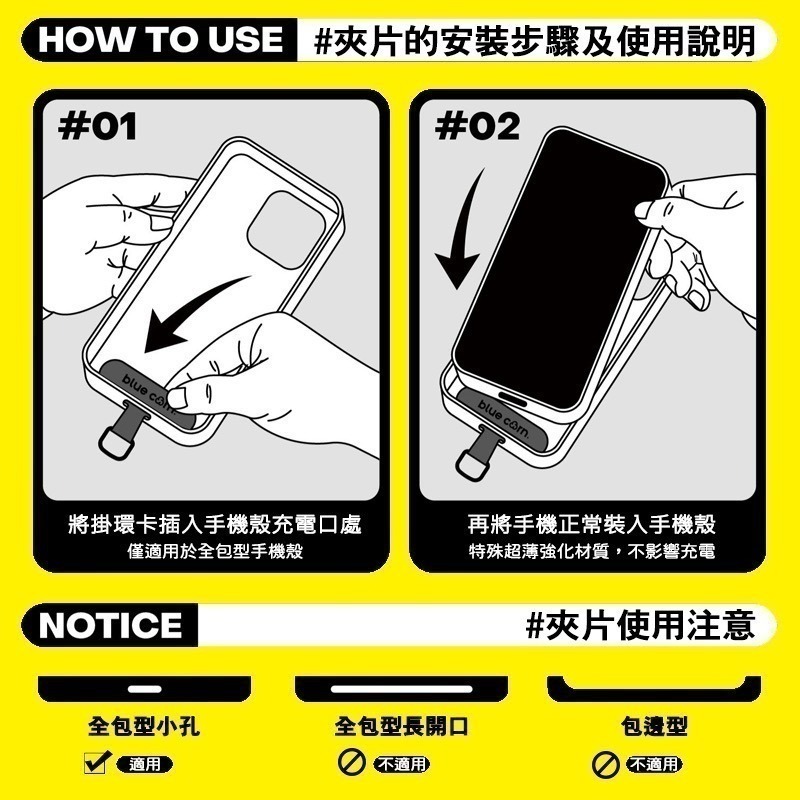 HOW TO USE #夾片的安裝步驟及使用說明

#01

blue com.

將掛環卡插入手機殼充電口處
僅適用於全包型手機殼

#02

blue com.

再將手機正常裝入手機殼
特殊超薄強化材質，不影響充電

NOTICE #夾片使用注意

全包型小孔
適用

全包型長開口
不適用

包邊型
不適用