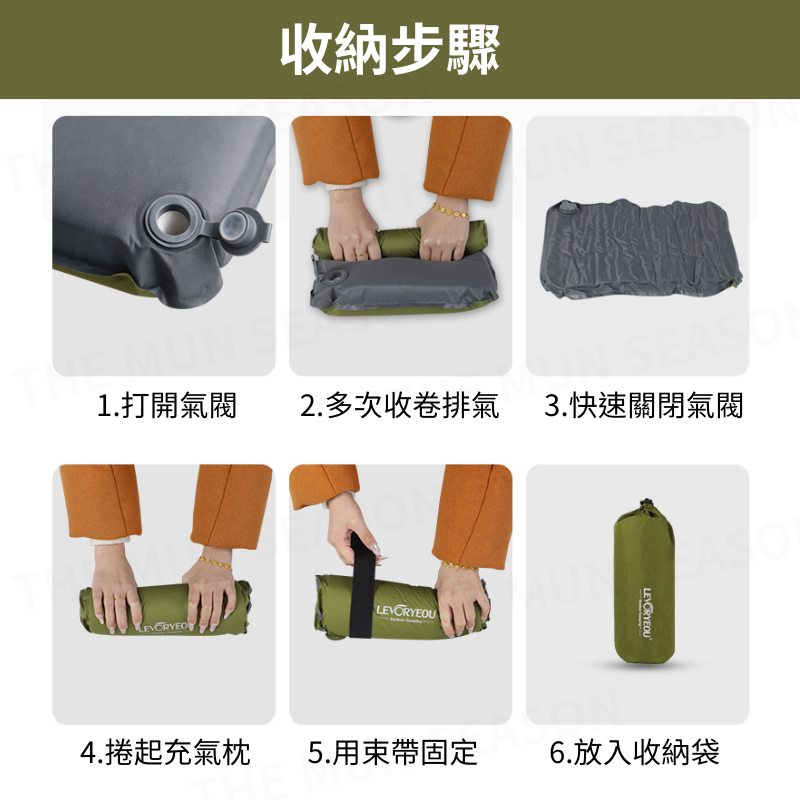 收納步驟

THE MUN SEASON

1.打開氣閥

2.多次收卷排氣

3.快速關閉氣閥

LEVORYEOU

LEVORYEOU
Outdoor Camping

LEVORYEOU

4.捲起充氣枕

5.用束帶固定

6.放入收納袋