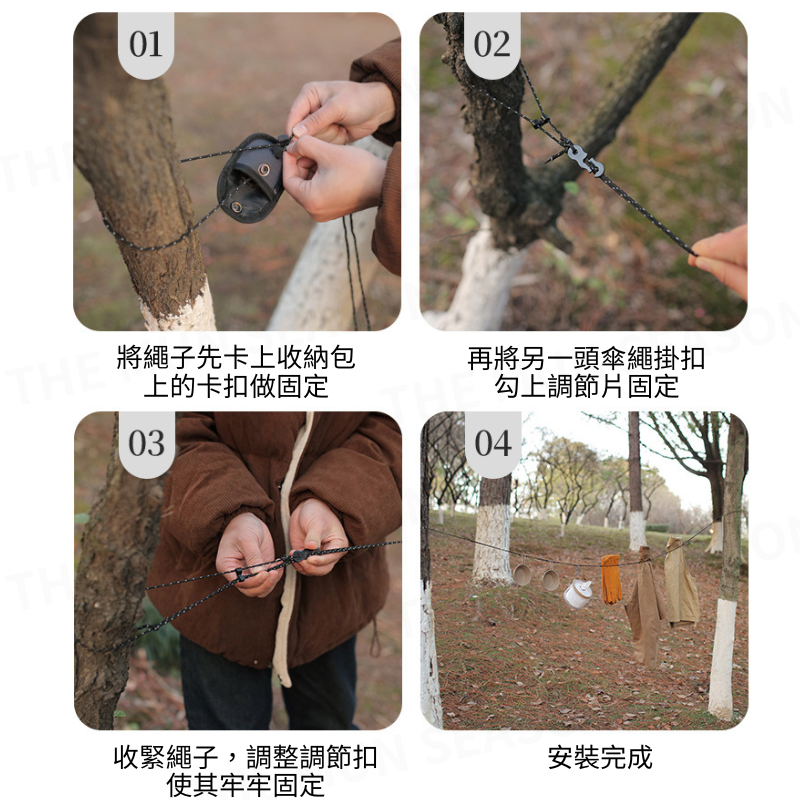 01

將繩子先卡上收納包上的卡扣做固定

02

再將另一頭傘繩掛扣勾上調節片固定

03

收緊繩子，調整調節扣使其牢牢固定

04

安裝完成