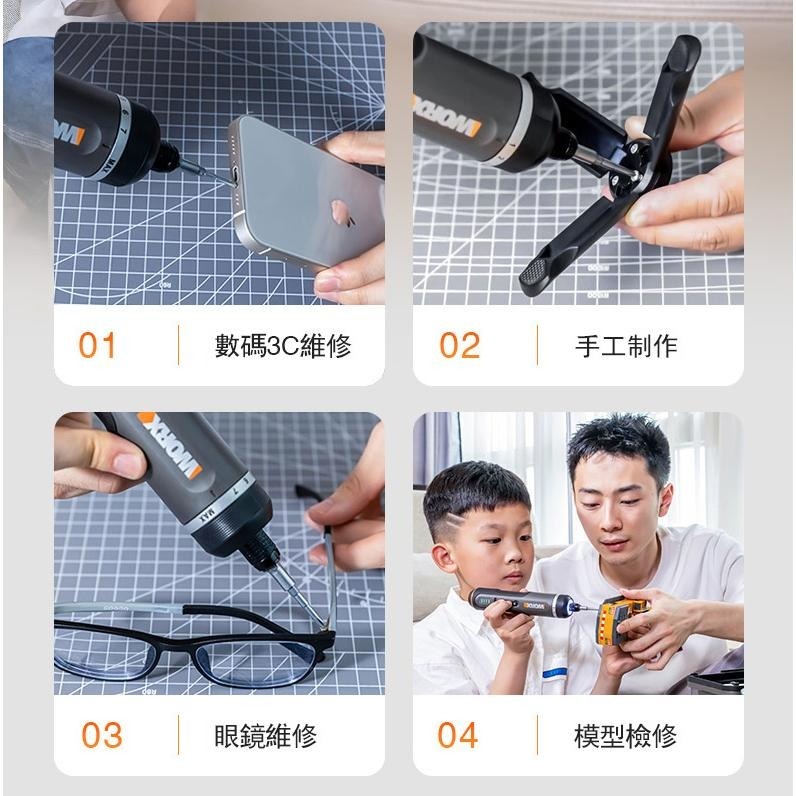 WORX MAX

01 數碼3C維修

WORX

02 手工制作

WORX MAX

03 眼鏡維修

WORX

04 模型檢修