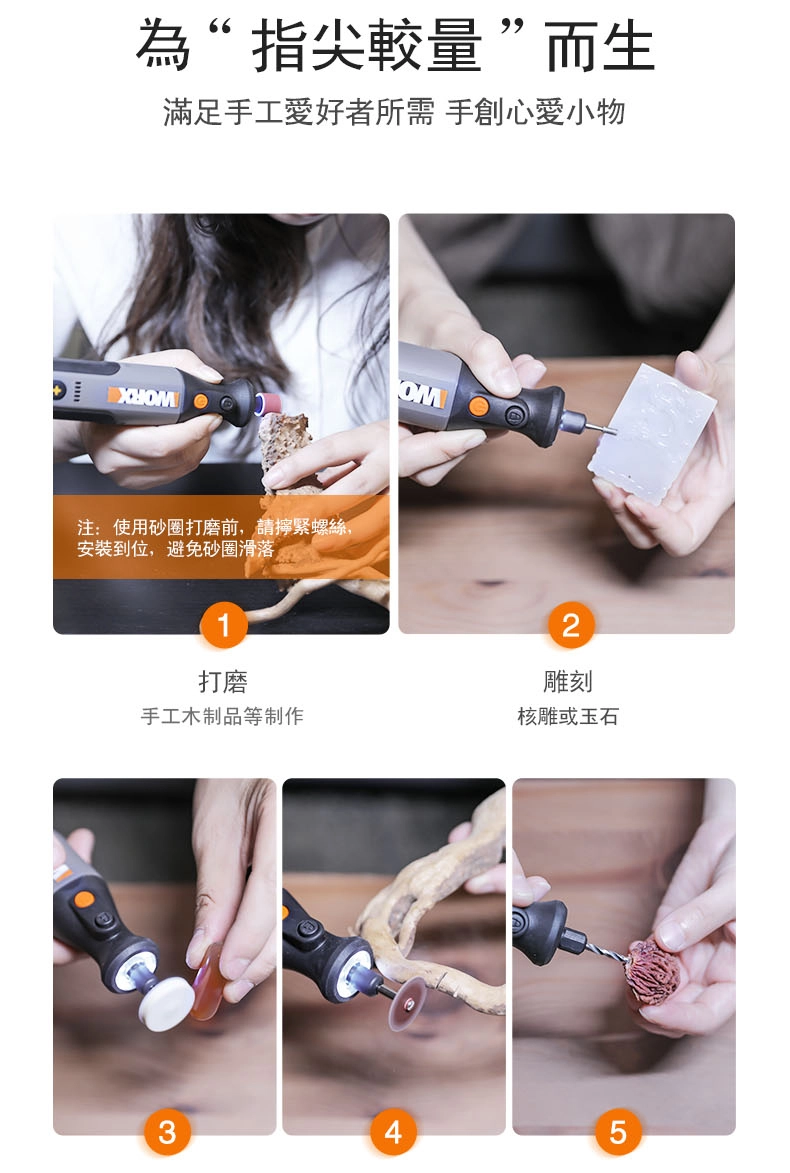 為“指尖較量”而生
滿足手工愛好者所需 手創心愛小物

WORX

注：使用砂圈打磨前，請擰緊螺絲，安裝到位，避免砂圈滑落

1

打磨
手工木制品等制作

WORX

2

雕刻
核雕或玉石

3

4

5