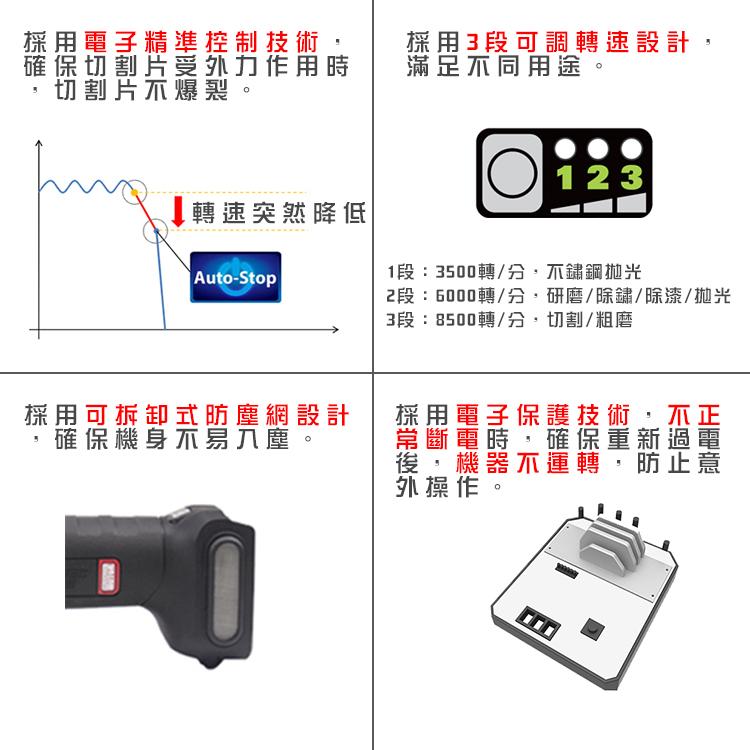 採用電子精準控制技術，確保切割片受外力作用時，切割片不爆裂。

轉速突然降低

Auto-Stop

採用3段可調轉速設計，滿足不同用途。

1 2 3

1段：3500轉/分，不鏽鋼拋光
2段：6000轉/分，研磨/除鏽/除漆/拋光
3段：8500轉/分，切割/粗磨

採用可拆卸式防塵網設計，確保機身不易入塵。

採用電子保護技術，不正常斷電時，確保重新過電後，機器不運轉，防止意外操作。