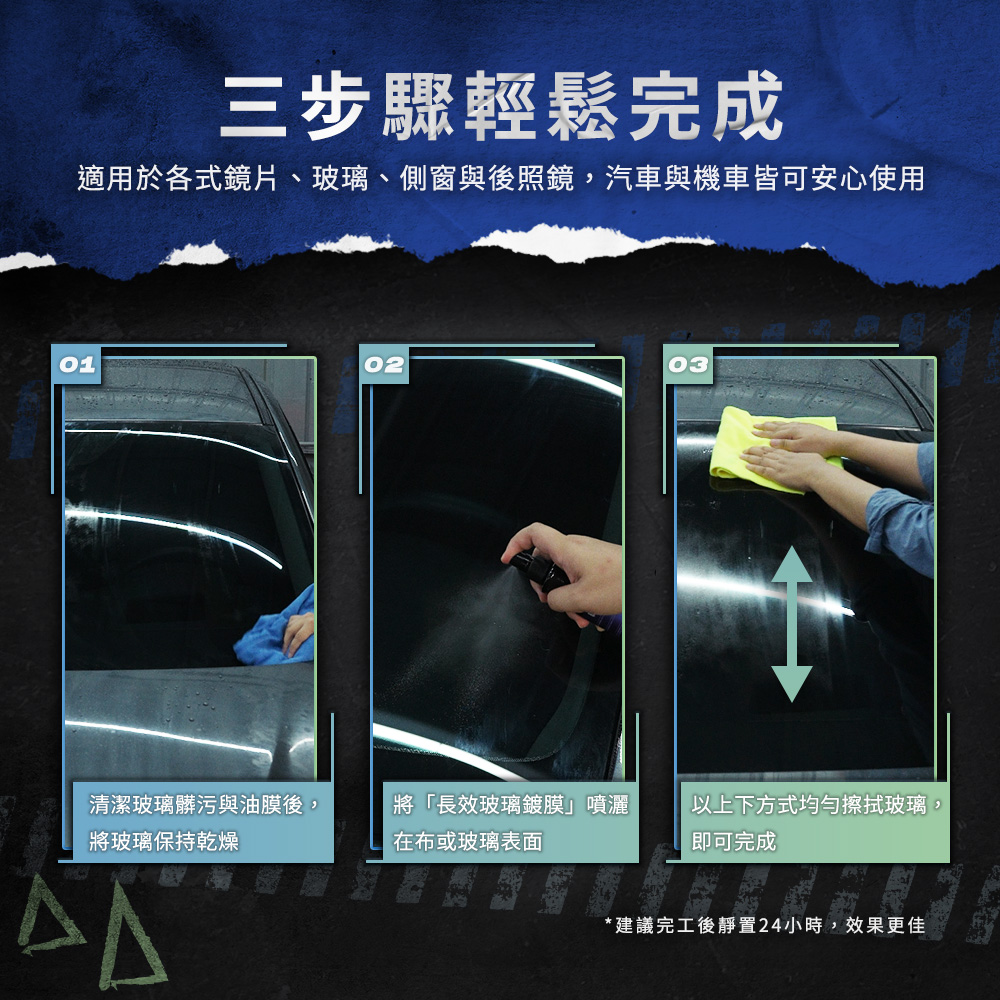 三步驟輕鬆完成

適用於各式鏡片、玻璃、側窗與後照鏡，汽車與機車皆可安心使用

01

清潔玻璃髒污與油膜後，將玻璃保持乾燥

02

將「長效玻璃鍍膜」噴灑在布或玻璃表面

03

以上下方式均勻擦拭玻璃，即可完成

*建議完工後靜置24小時，效果更佳