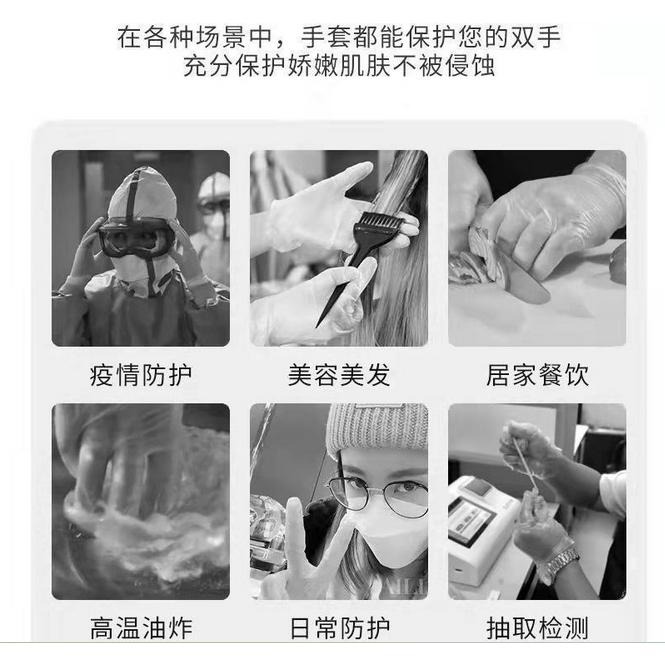 在各种场景中，手套都能保护您的双手
充分保护娇嫩肌肤不被侵蚀

疫情防护

美容美发

居家餐饮

高温油炸

日常防护

抽取检测