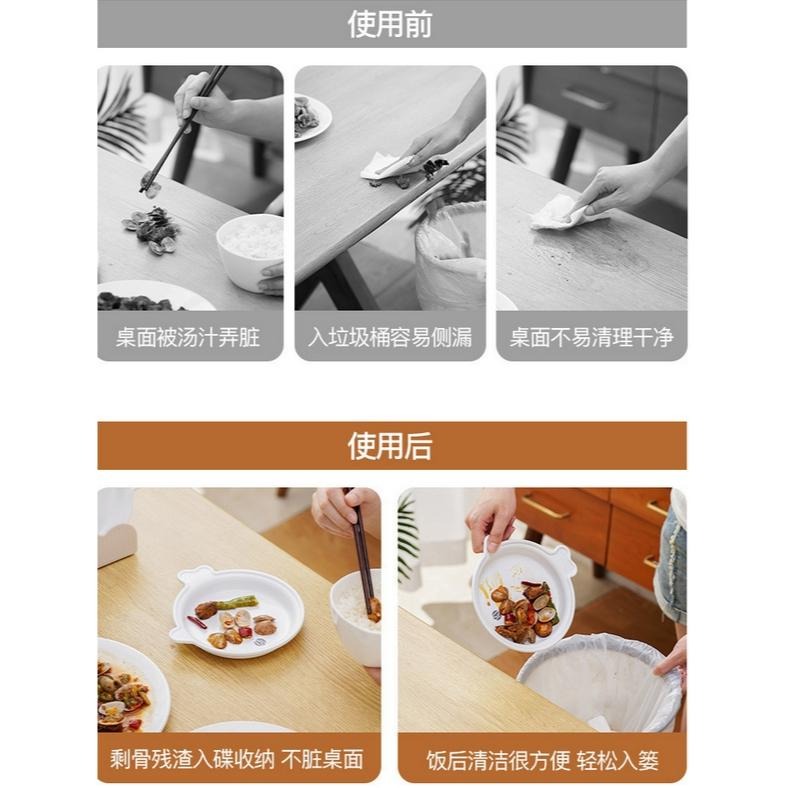 使用前

桌面被汤汁弄脏

入垃圾桶容易侧漏

桌面不易清理干净

使用后

剩骨残渣入碟收纳 不脏桌面

饭后清洁很方便 轻松入篓