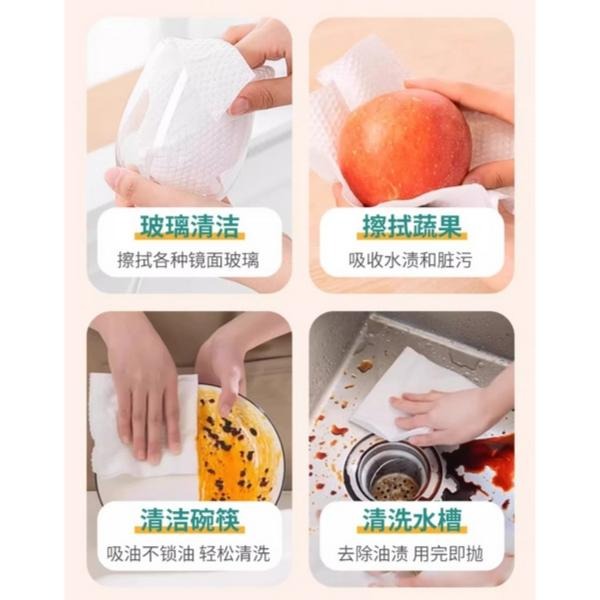 玻璃清洁
擦拭各种镜面玻璃

擦拭蔬果
吸收水渍和脏污

清洁碗筷
吸油不锁油 轻松清洗

清洗水槽
去除油渍 用完即抛