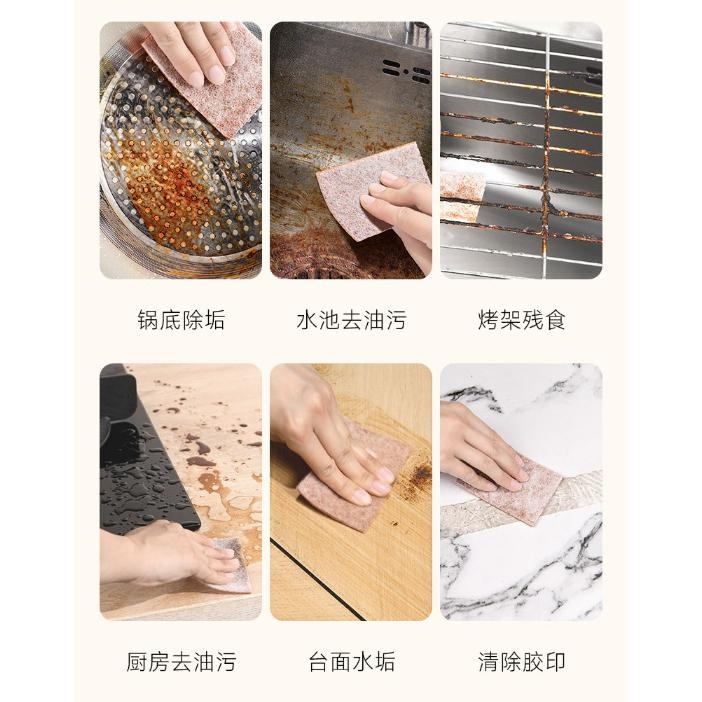 锅底除垢

水池去油污

烤架残食

厨房去油污

台面水垢

清除胶印