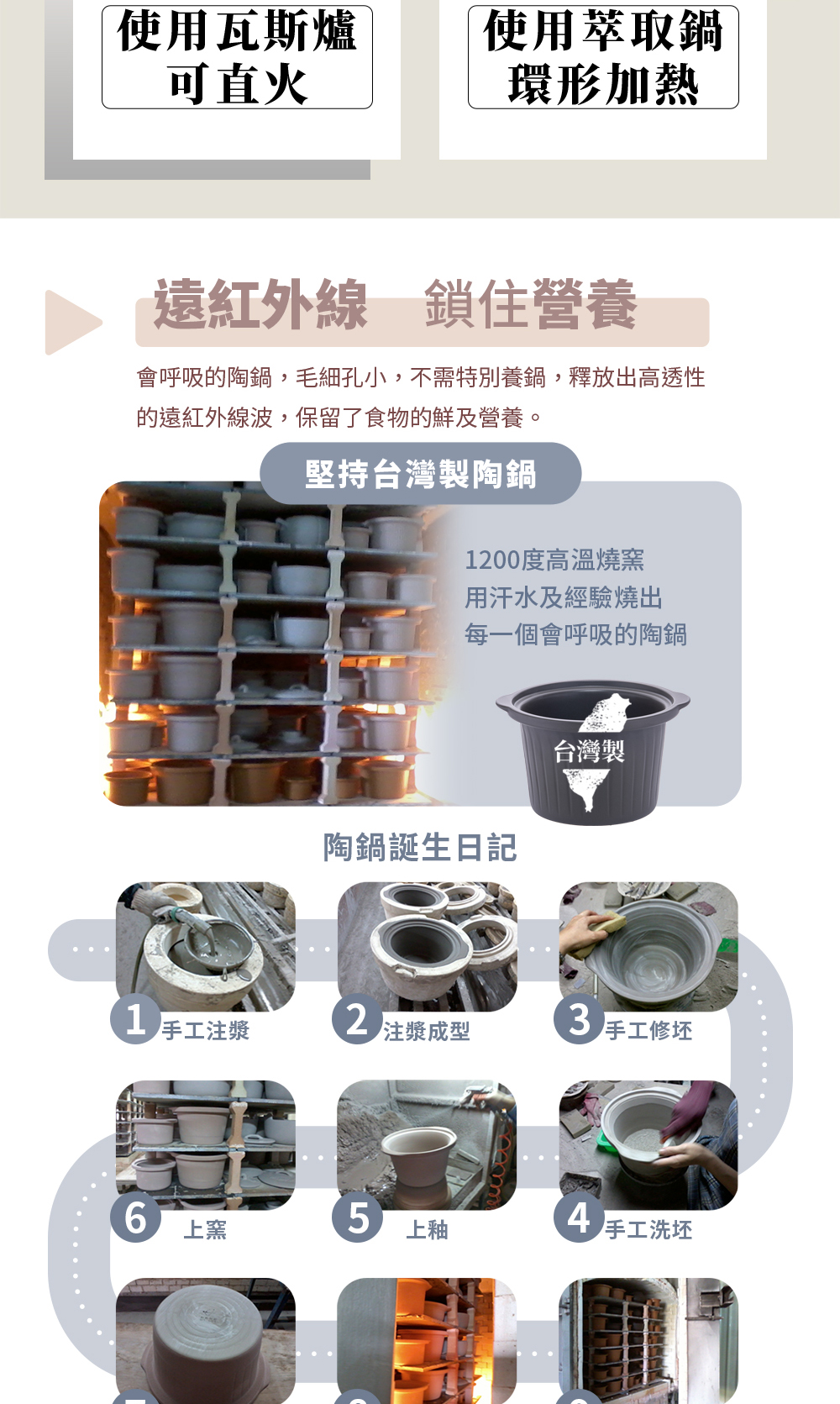 使用瓦斯爐
可直火

使用萃取鍋
環形加熱

遠紅外線　鎖住營養

會呼吸的陶鍋，毛細孔小，不需特別養鍋，釋放出高透性的遠紅外線波，保留了食物的鮮及營養。

堅持台灣製陶鍋

1200度高溫燒窯
用汗水及經驗燒出
每一個會呼吸的陶鍋

台灣製

陶鍋誕生日記

1 手工注漿
2 注漿成型
3 手工修坯
6 上窯
5 上釉
4 手工洗坯