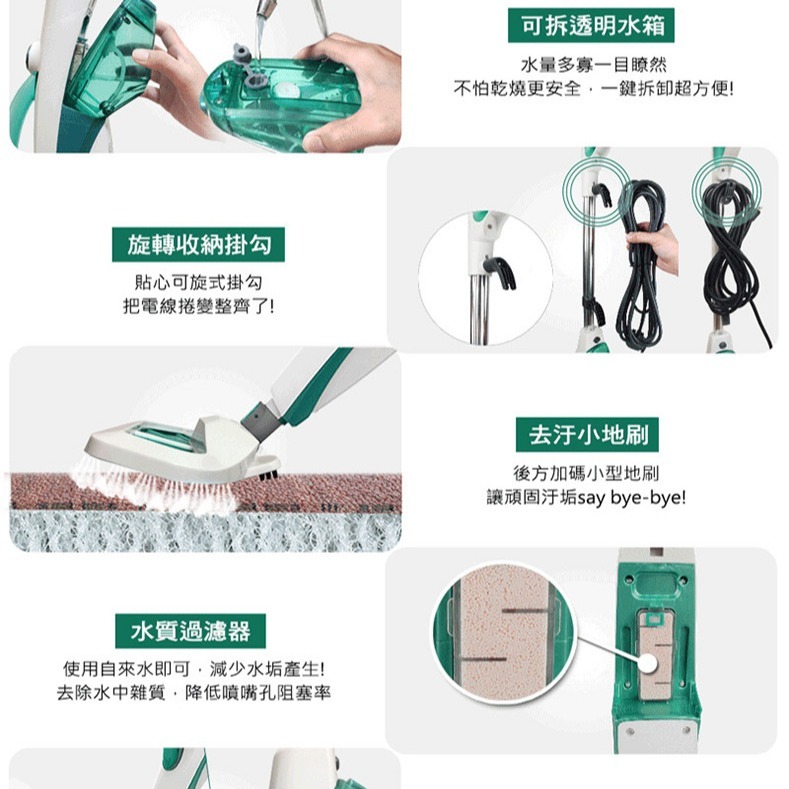 可拆透明水箱

水量多寡一目瞭然
不怕乾燒更安全，一鍵拆卸超方便!

旋轉收納掛勾

貼心可旋式掛勾
把電線捲變整齊了!

去汙小地刷

後方加碼小型地刷
讓頑固汙垢say bye-bye!

水質過濾器

使用自來水即可，減少水垢產生!
去除水中雜質，降低噴嘴孔阻塞率