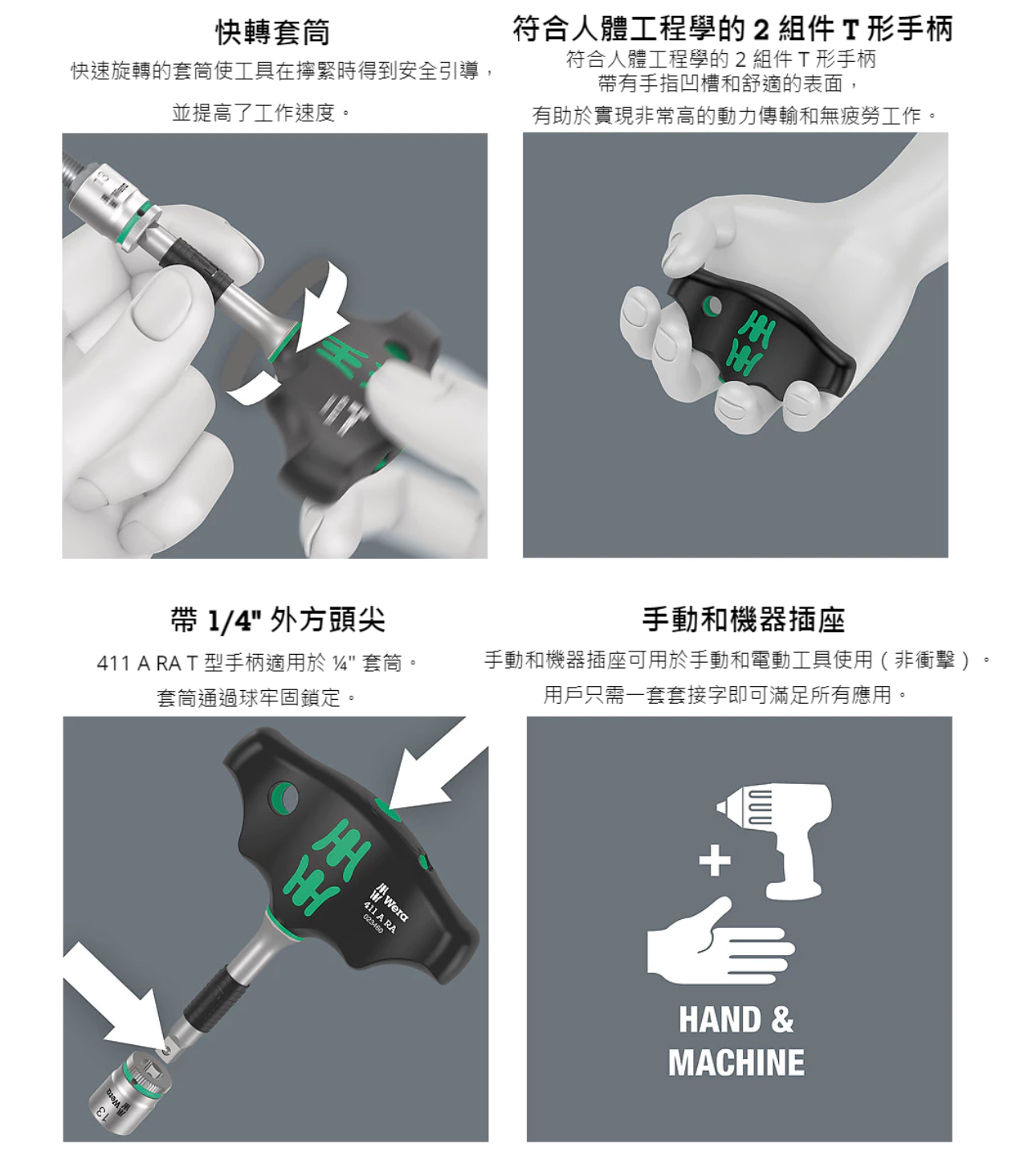 快轉套筒

快速旋轉的套筒使工具在擰緊時得到安全引導，

並提高了工作速度。

符合人體工程學的 2 組件 T 形手柄

符合人體工程學的 2 組件 T 形手柄 帶有手指凹槽和舒適的表面， 有助於實現非常高的動力傳輸和無疲勞工作。

帶 1/4" 外方頭尖

411 A RA T 型手柄適用於 ¼" 套筒。

套筒通過球牢固鎖定。

Wera
411 A RA
023460

Wera
13

手動和機器插座

手動和機器插座可用於手動和電動工具使用（非衝擊）。

用戶只需一套套接字即可滿足所有應用。

HAND & MACHINE