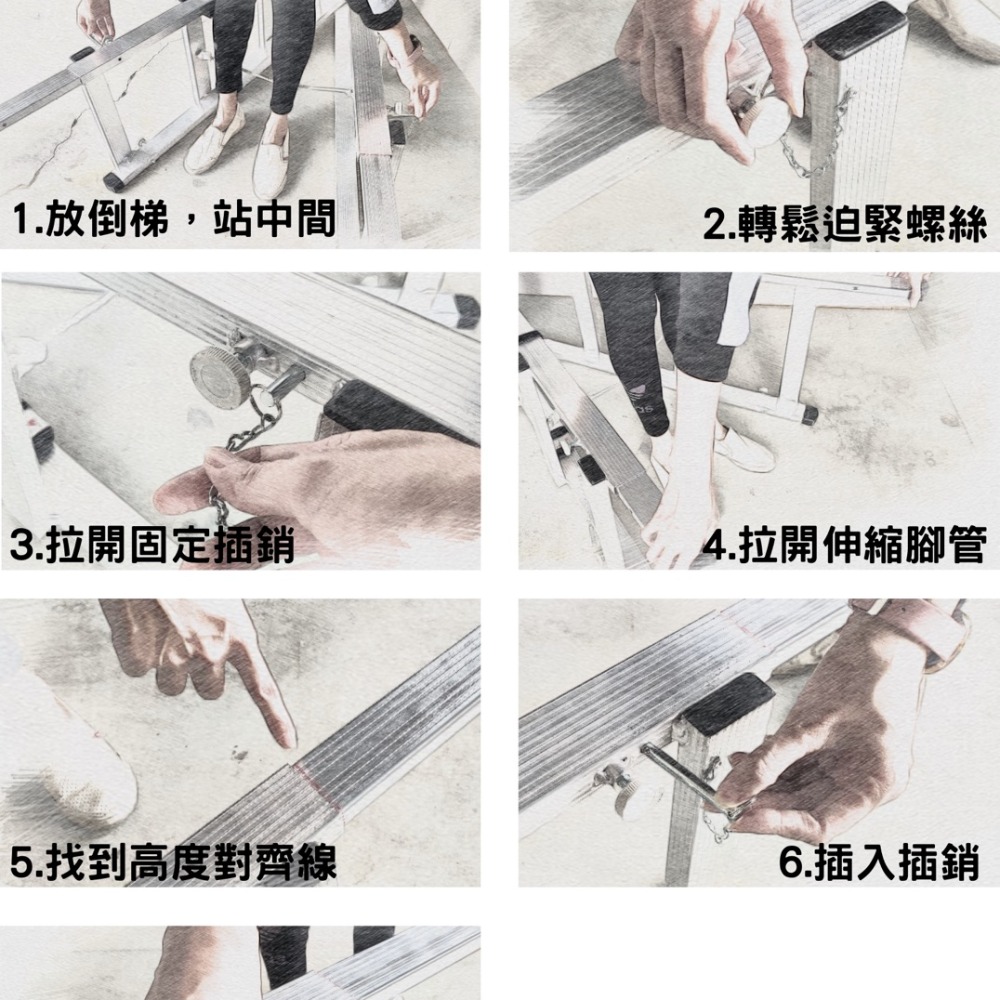 1.放倒梯，站中間

2.轉鬆迫緊螺絲

3.拉開固定插銷

4.拉開伸縮腳管

5.找到高度對齊線

6.插入插銷