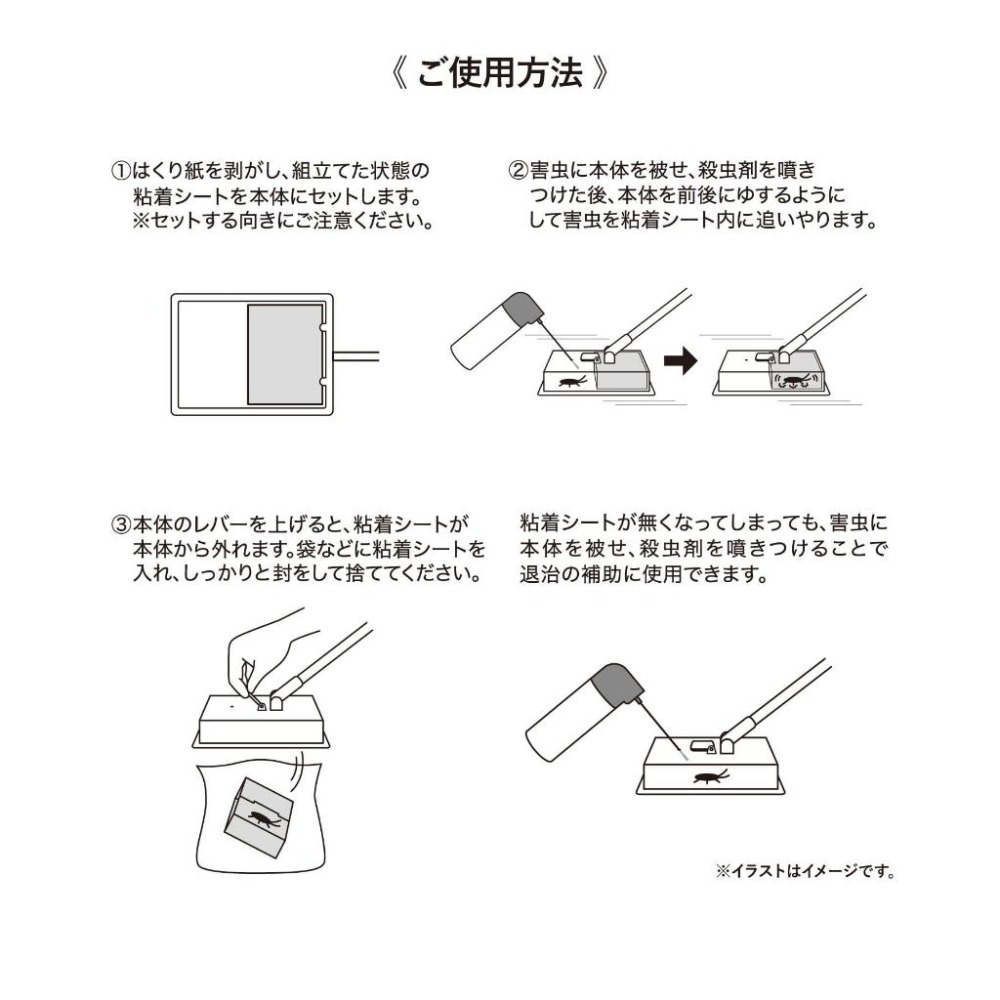 《 ご使用方法 》

①はくり紙を剥がし、組立てた状態の粘着シートを本体にセットします。
※セットする向きにご注意ください。

②害虫に本体を被せ、殺虫剤を噴きつけた後、本体を前後にゆするようにして害虫を粘着シート内に追いやります。

③本体のレバーを上げると、粘着シートが本体から外れます。袋などに粘着シートを入れ、しっかりと封をして捨ててください。

粘着シートが無くなってしまっても、害虫に本体を被せ、殺虫剤を噴きつけることで退治の補助に使用できます。

※イラストはイメージです。