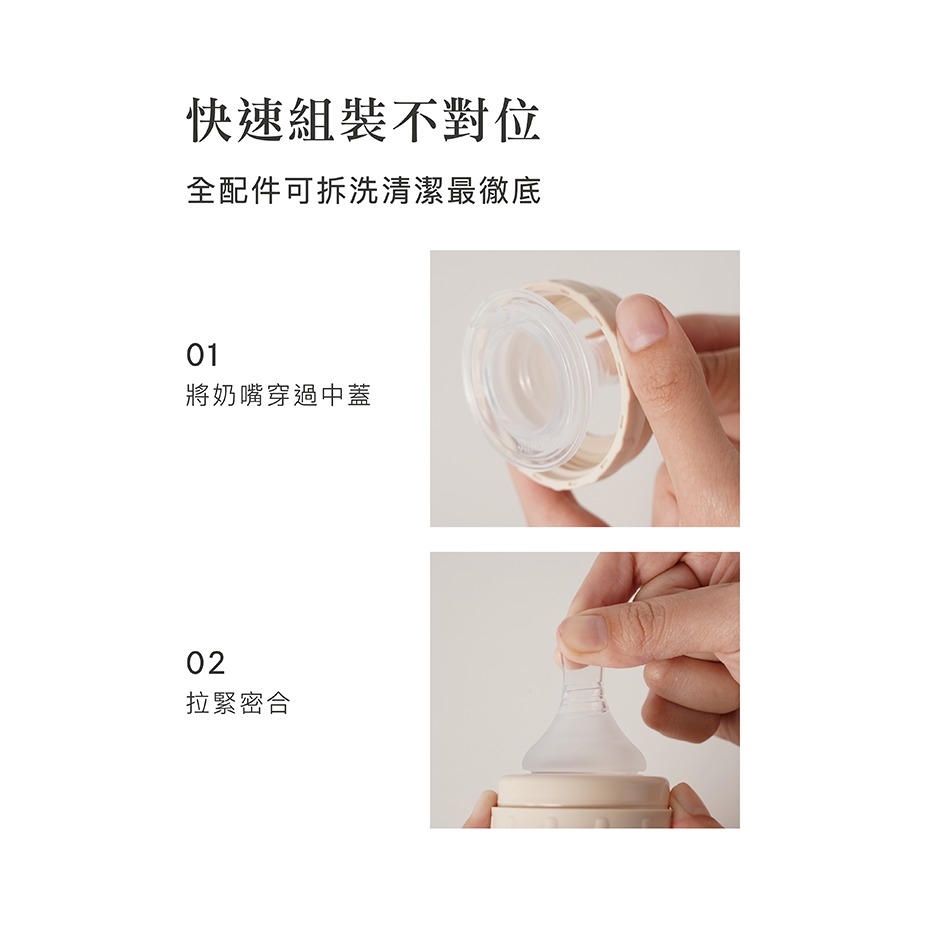 快速組裝不對位

全配件可拆洗清潔最徹底

01
將奶嘴穿過中蓋

02
拉緊密合