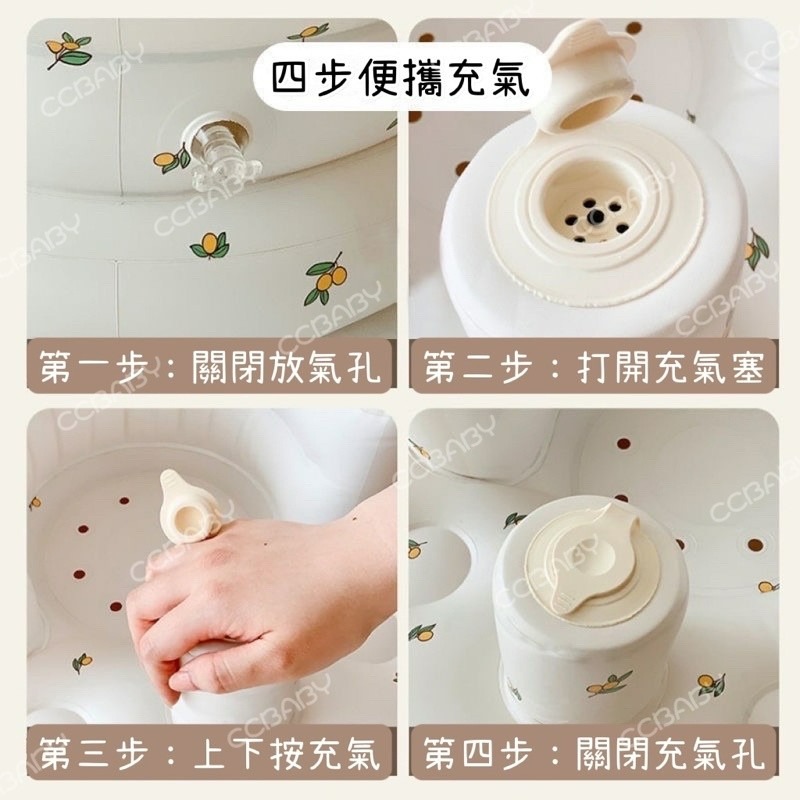 四步便攜充氣

第一步：關閉放氣孔

第二步：打開充氣塞

第三步：上下按充氣

第四步：關閉充氣孔

CCBABY