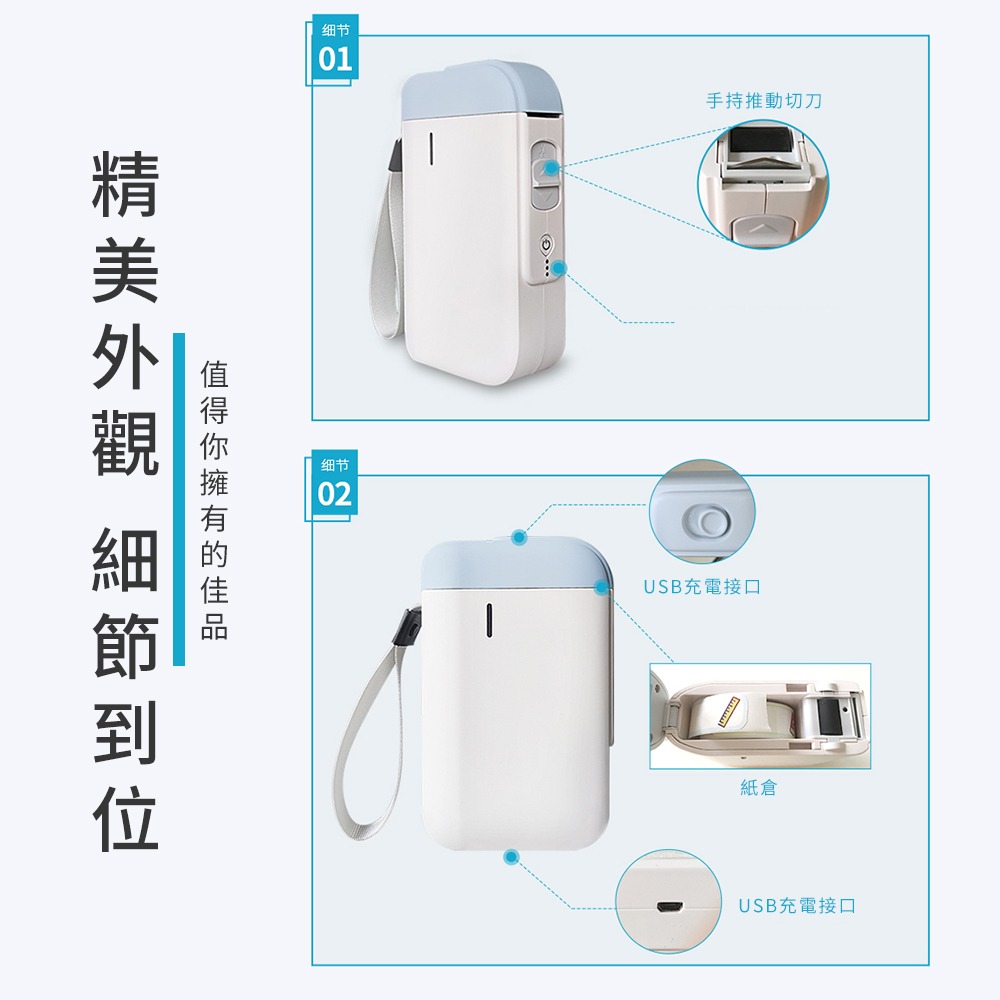 精美外觀 細節到位

值得你擁有的佳品

细节
01

手持推動切刀

细节
02

USB充電接口

紙倉

USB充電接口