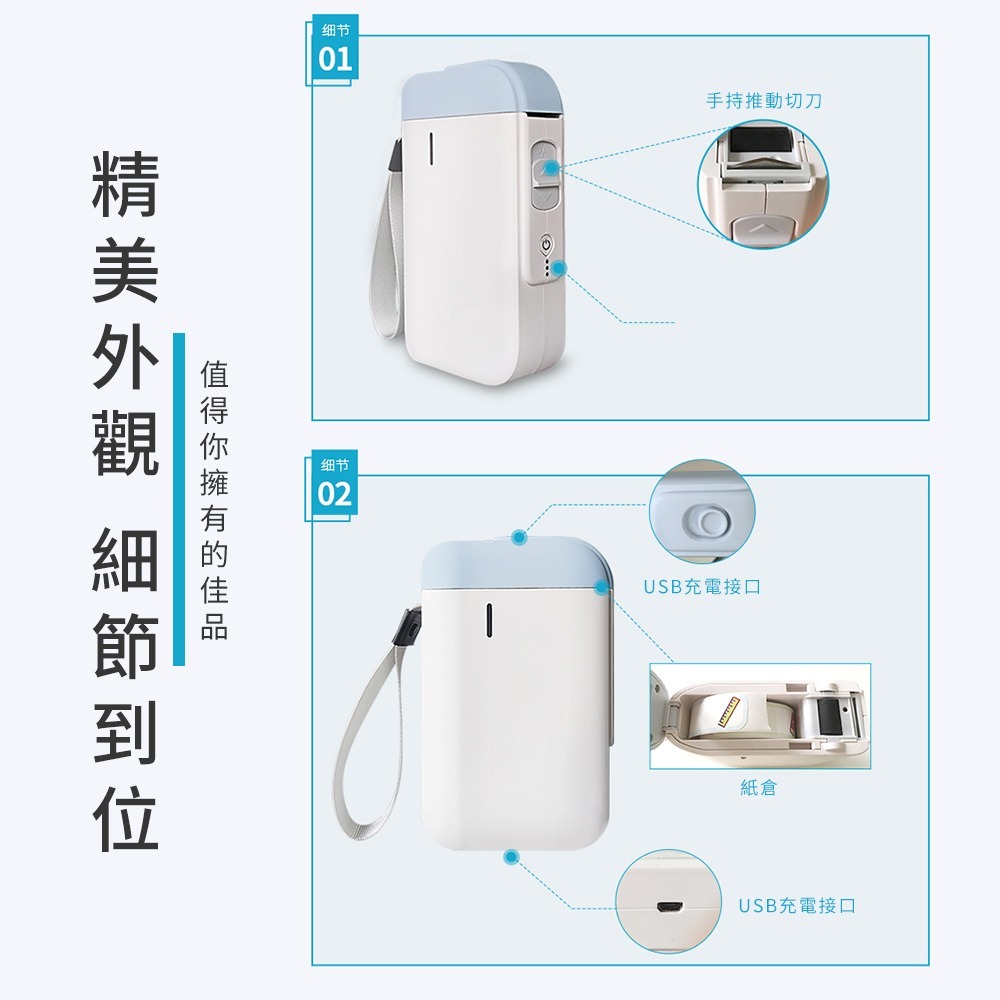 精美外觀 細節到位

值得你擁有的佳品

细节
01

手持推動切刀

细节
02

USB充電接口

紙倉

USB充電接口