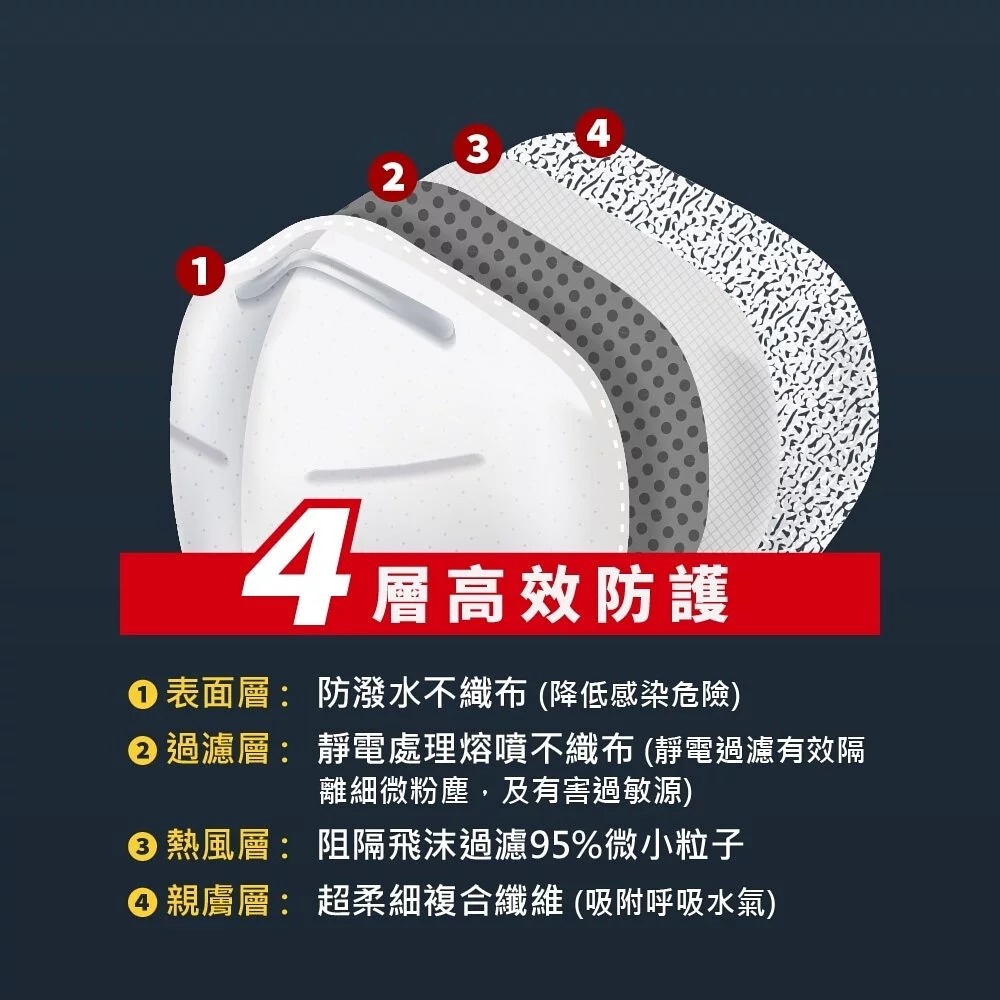 1
2
3
4

4 層高效防護

❶ 表面層： 防潑水不織布 (降低感染危險)

❷ 過濾層： 靜電處理熔噴不織布 (靜電過濾有效隔離細微粉塵，及有害過敏源)

❸ 熱風層： 阻隔飛沫過濾95%微小粒子

❹ 親膚層： 超柔細複合纖維 (吸附呼吸水氣)