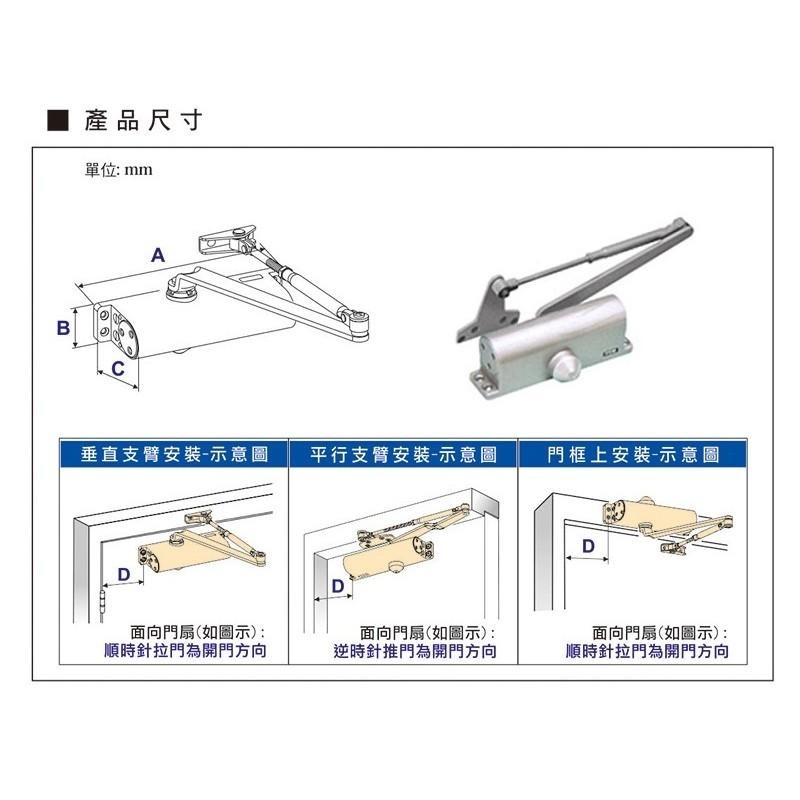 ■ 產品尺寸

單位: mm

A

B

C

垂直支臂安裝-示意圖

D

面向門扇(如圖示):
順時針拉門為開門方向

平行支臂安裝-示意圖

D

面向門扇(如圖示):
逆時針推門為開門方向

門框上安裝-示意圖

D

面向門扇(如圖示):
順時針拉門為開門方向