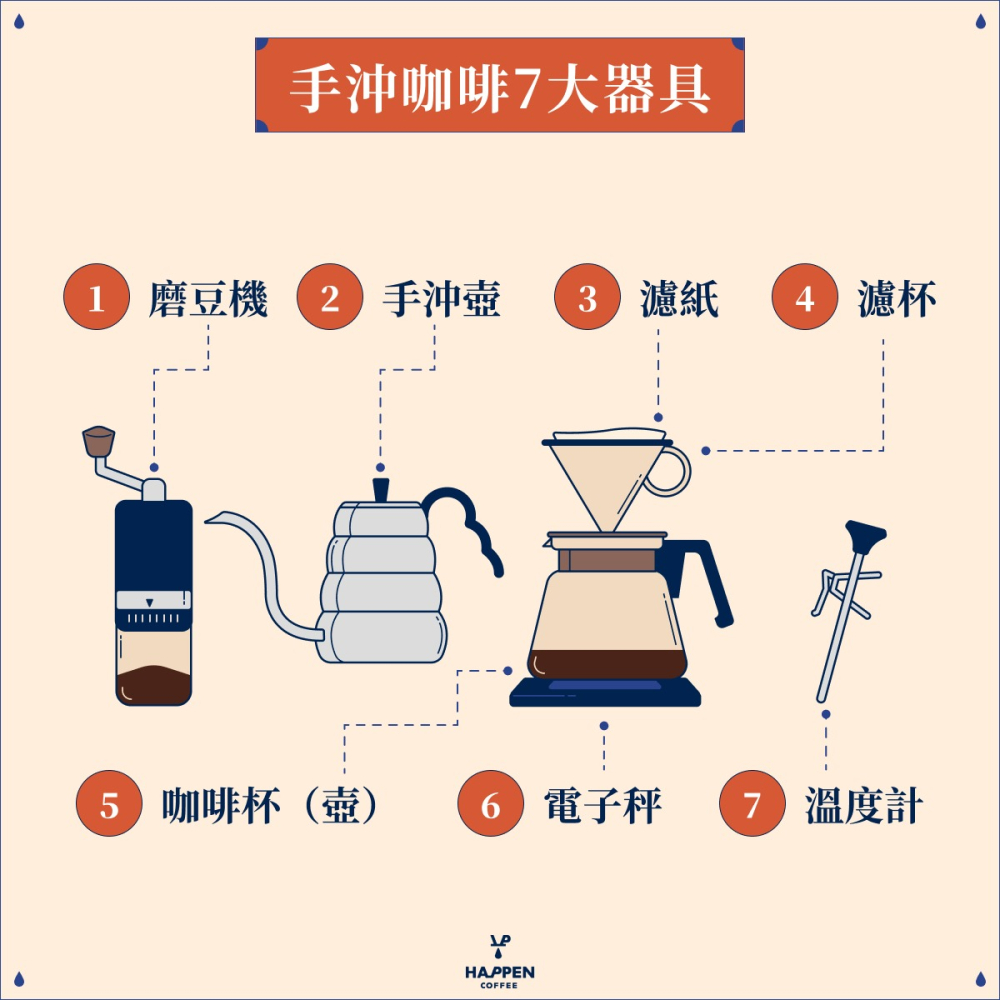 手沖咖啡7大器具

1 磨豆機
2 手沖壺
3 濾紙
4 濾杯

5 咖啡杯（壺）
6 電子秤
7 溫度計

HAPPEN
COFFEE